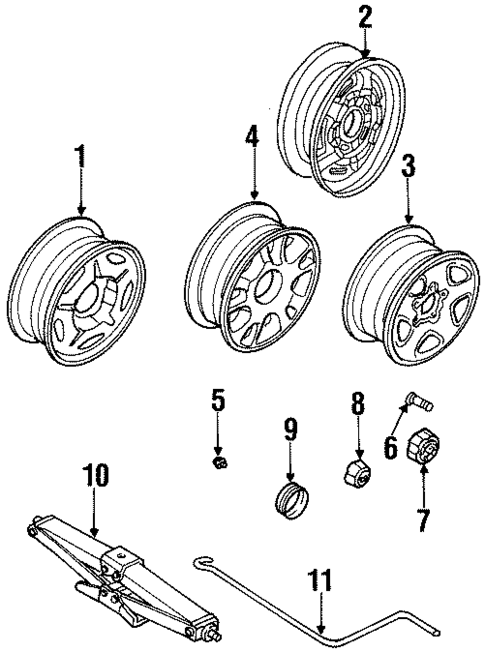 2
1
4
3
5
9
8
6
7
10
11