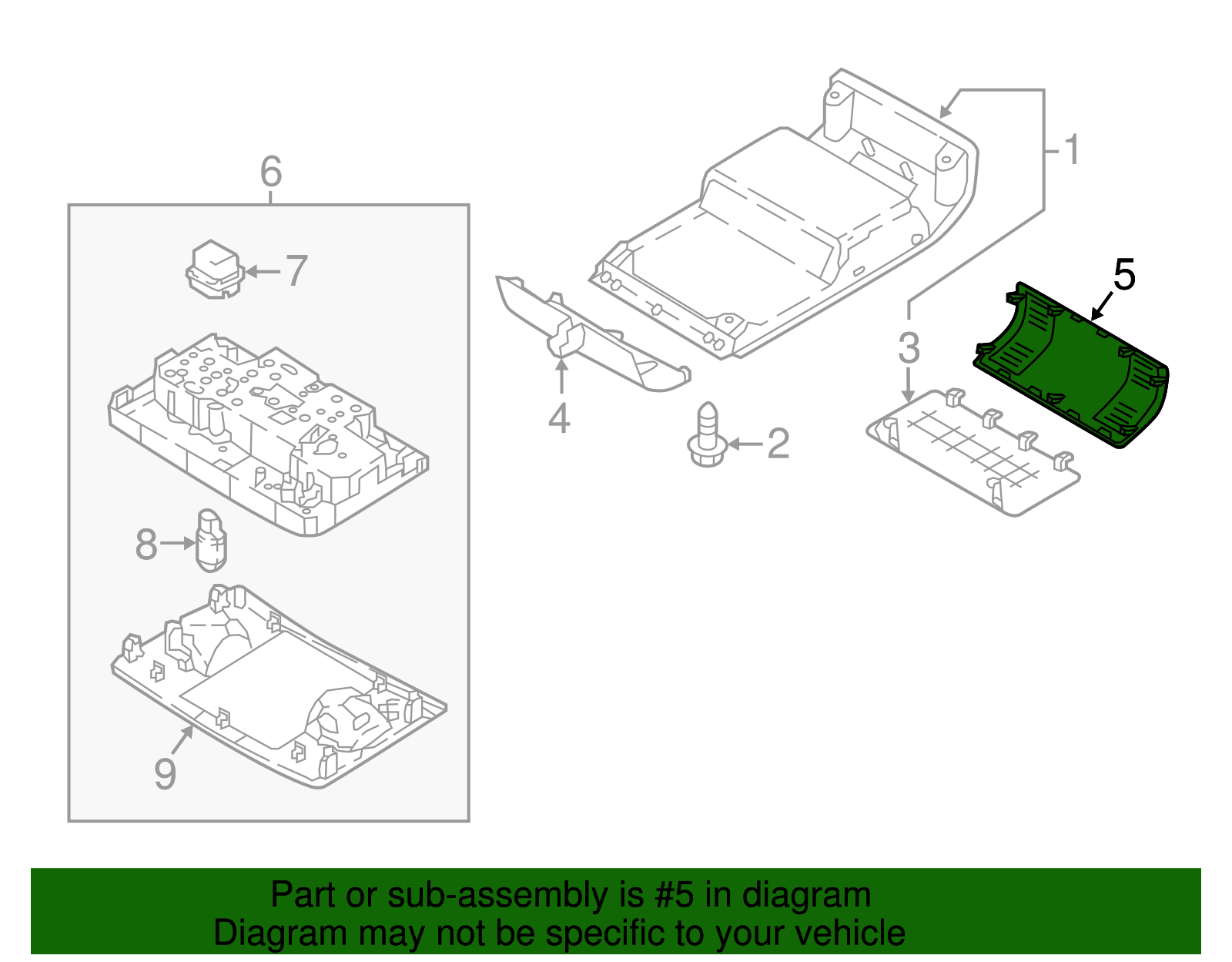 6
7
8
9
1
5
3
4
2
Part or sub-assembly is #5 in diagram
Diagram may not be specific to your vehicle