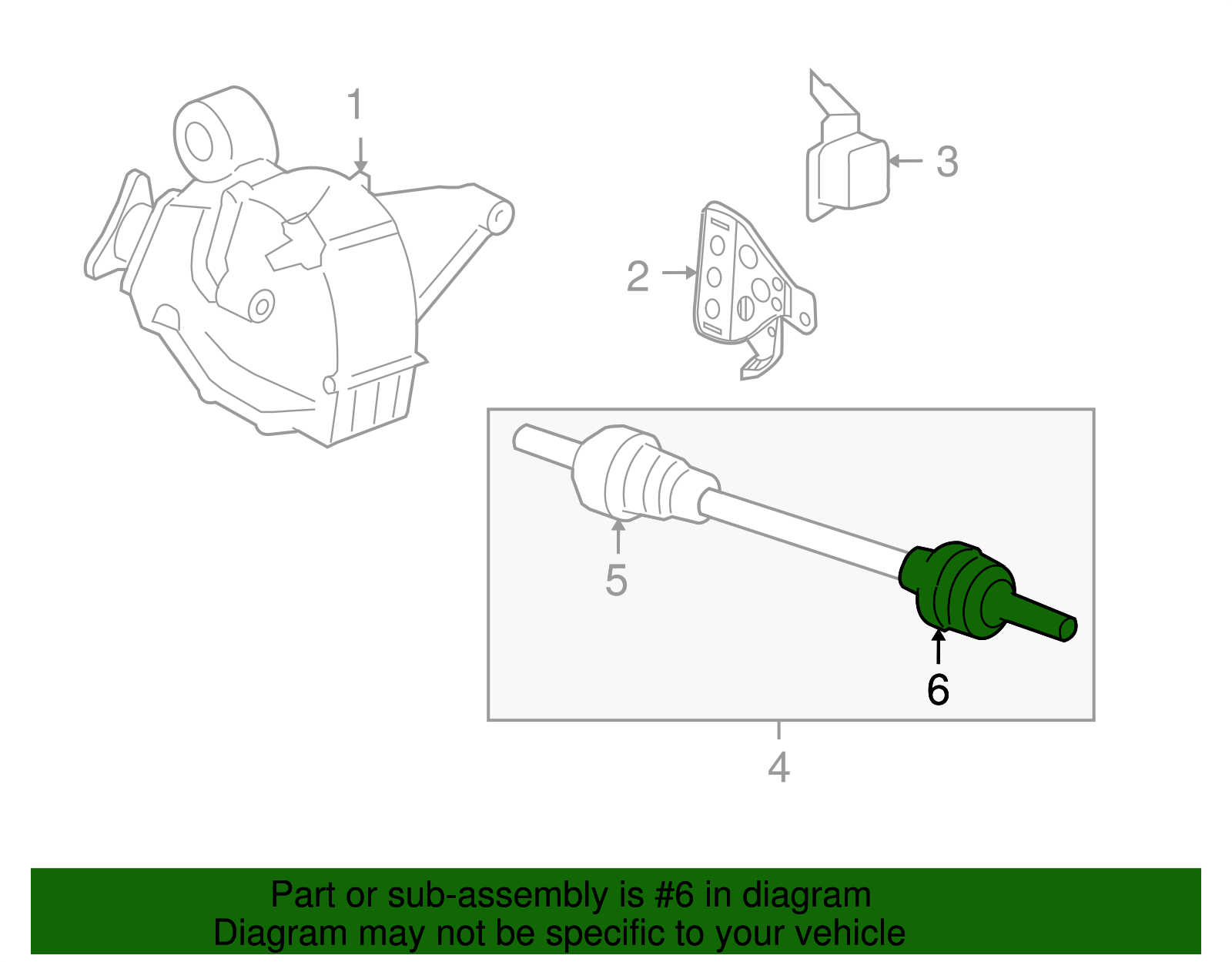 1

3

2

5

6

4

Part or sub-assembly is #6 in diagram
Diagram may not be specific to your vehicle