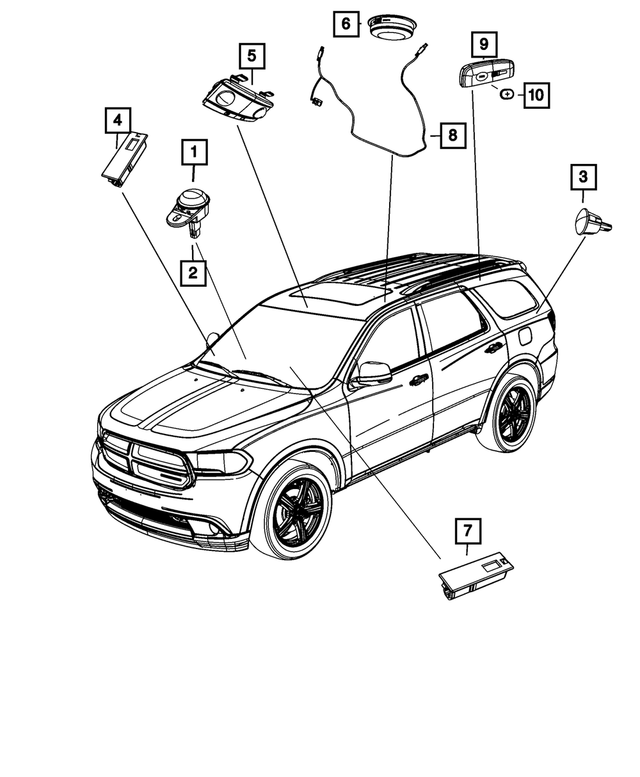 6
5
9
10
4
8
1
3
2
7