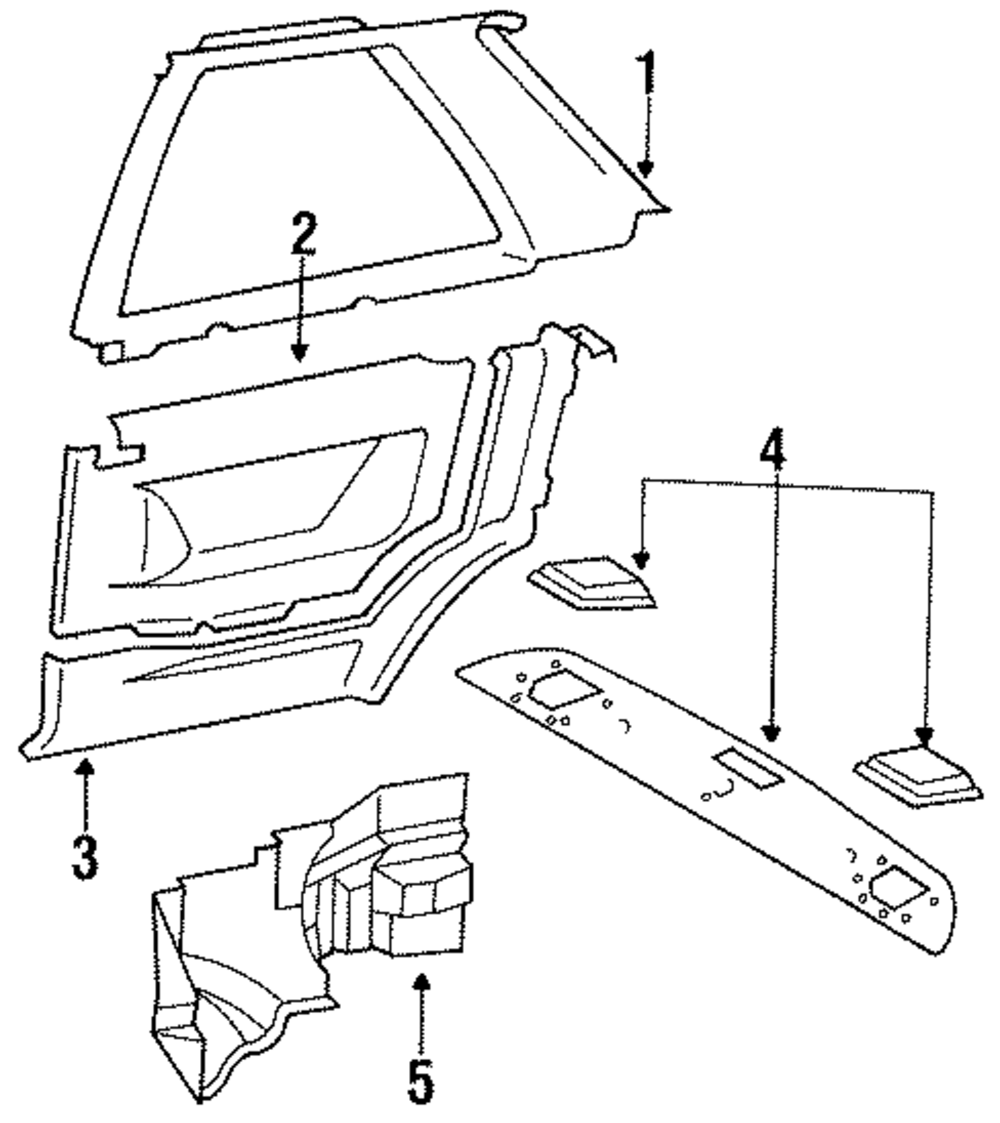 1
2
4
3
5