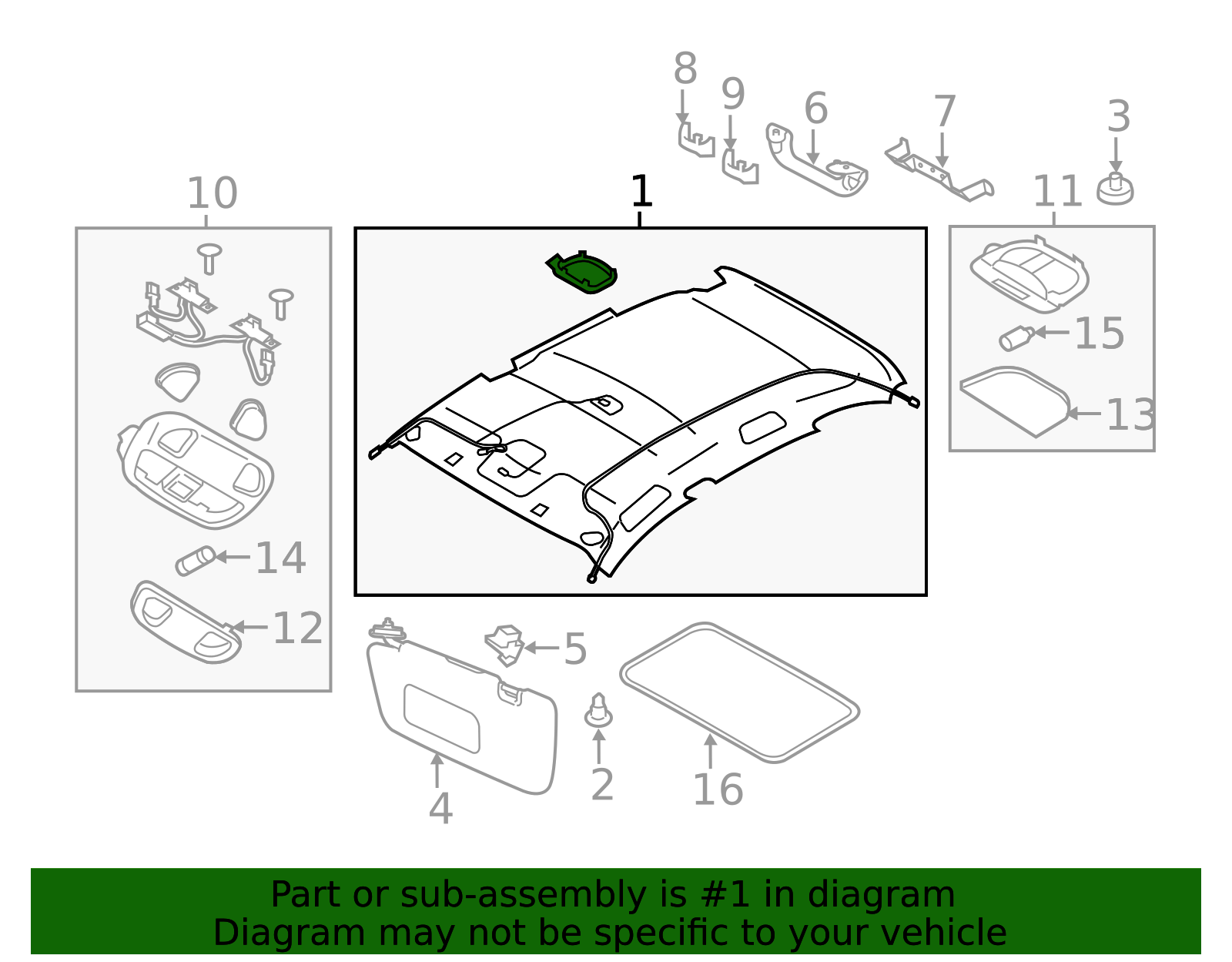 8
9
6
7
3
10
1
11
15
13
14
12
5
4
2
16

Part or sub-assembly is #1 in diagram
Diagram may not be specific to your vehicle