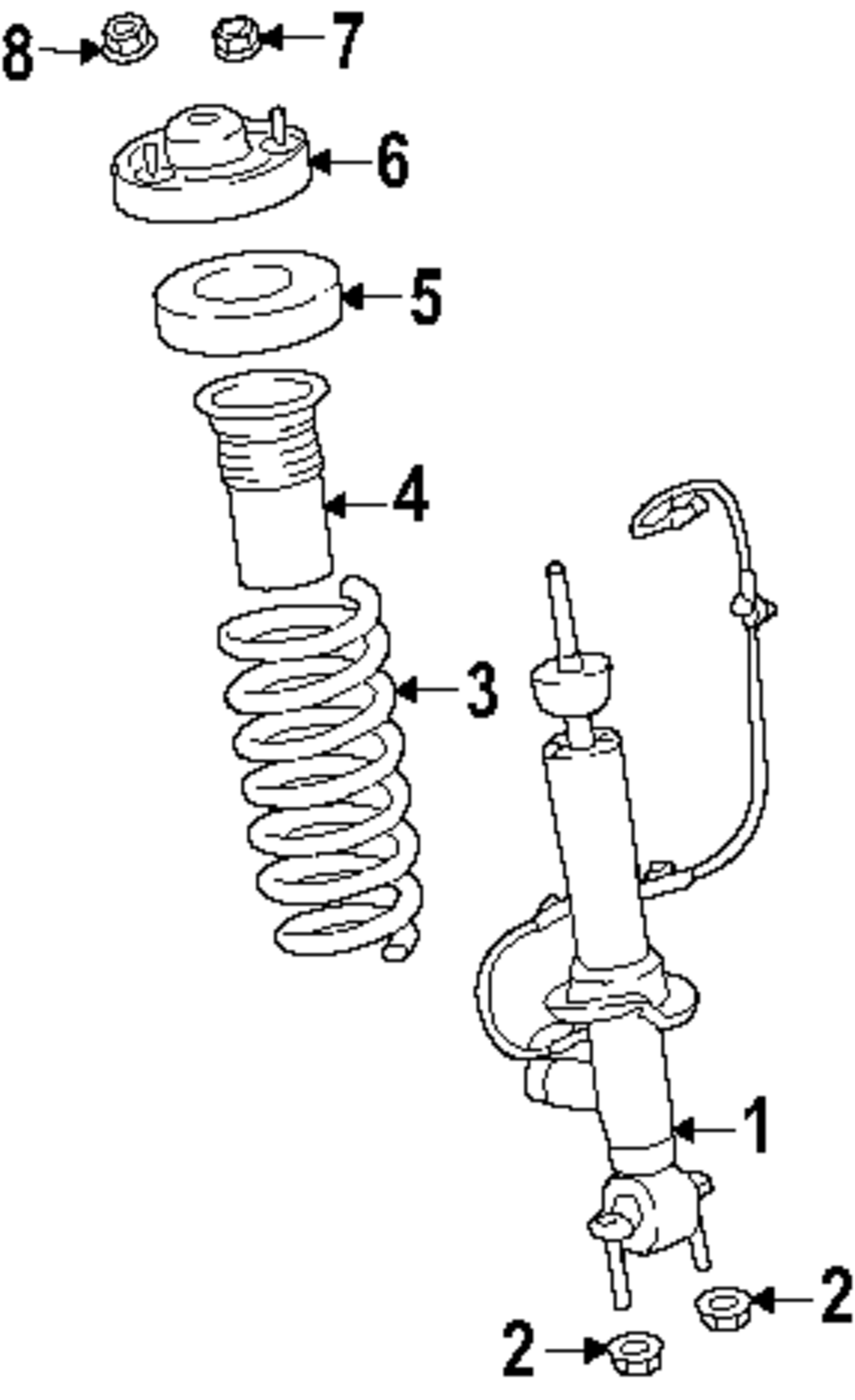 8
7
6
5
4
3
1
2
2