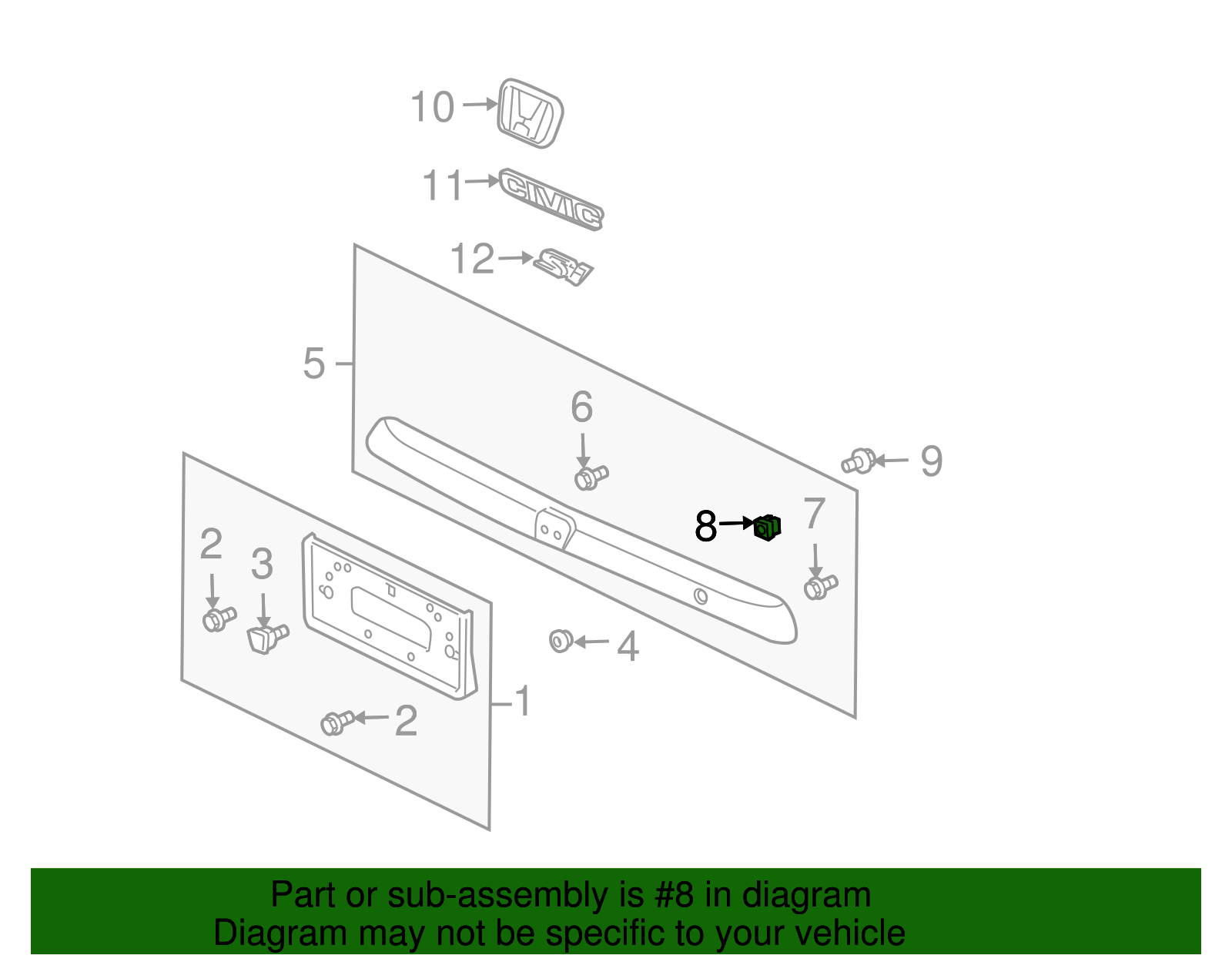 10
11
CIVIC
12
Si
5
6
9
8
7
2
3
4
1
2

Part or sub-assembly is #8 in diagram
Diagram may not be specific to your vehicle