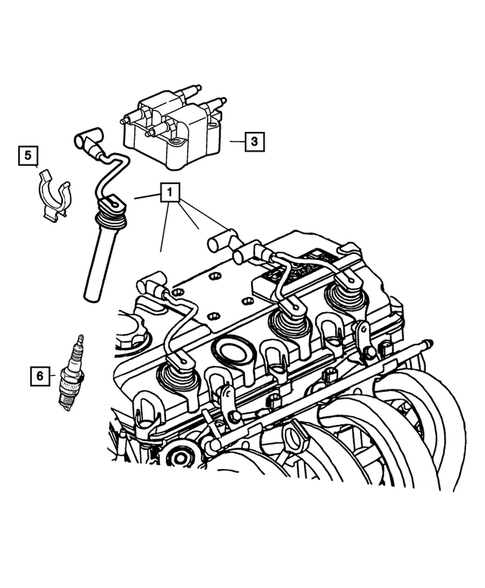 5

3

1

6