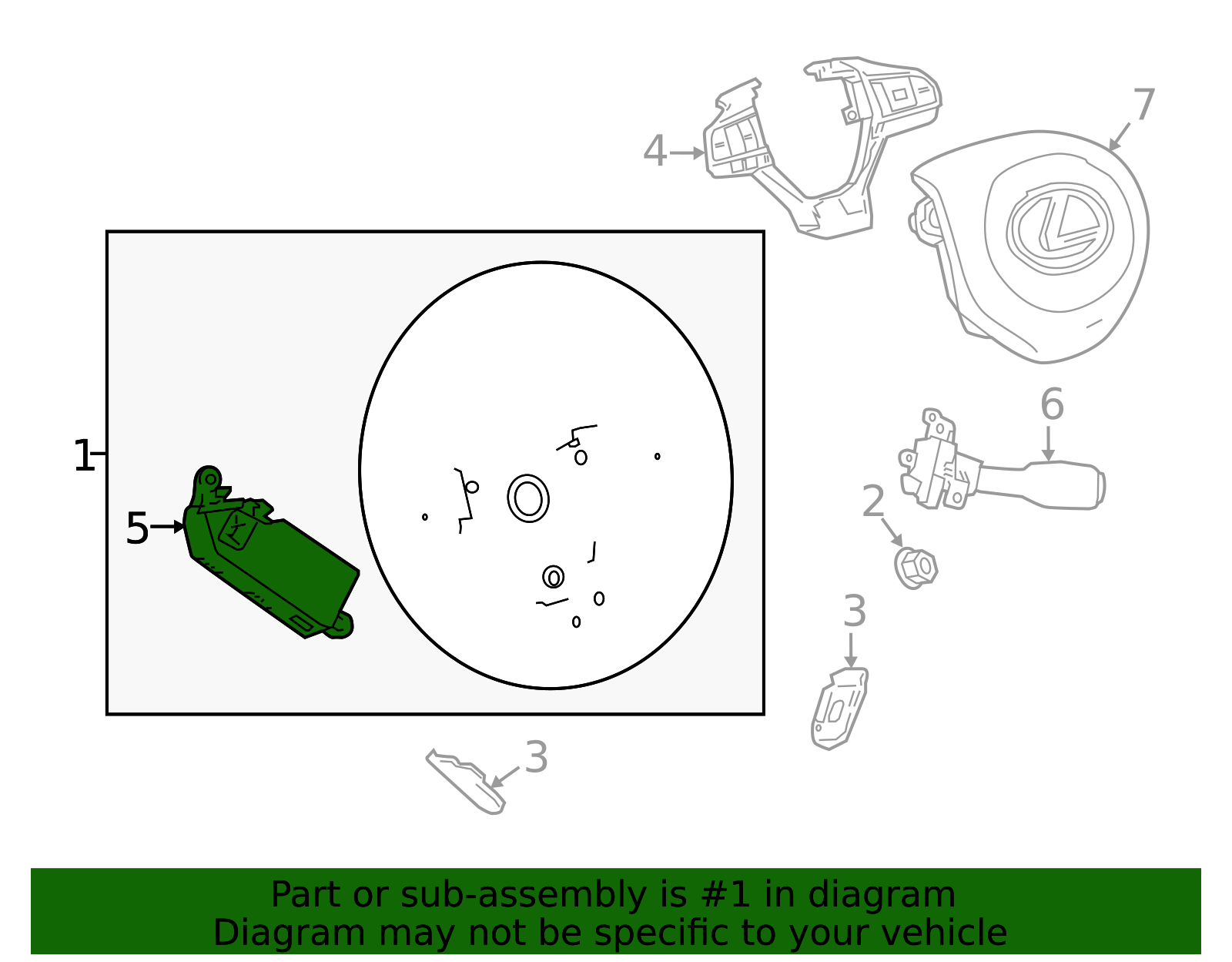 4
7
1
5
6
2
3
3

Part or sub-assembly is #1 in diagram
Diagram may not be specific to your vehicle