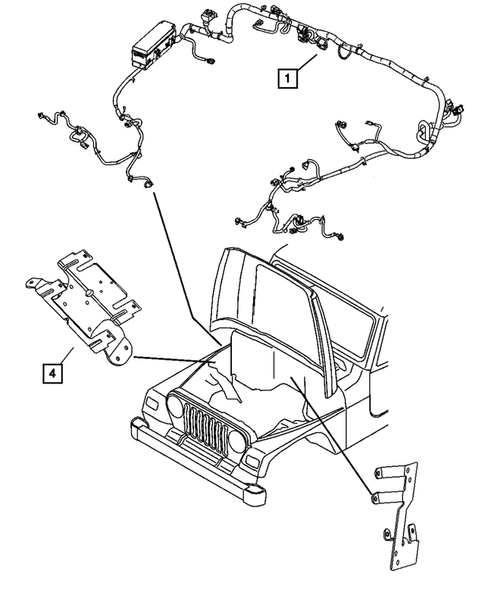 1

4