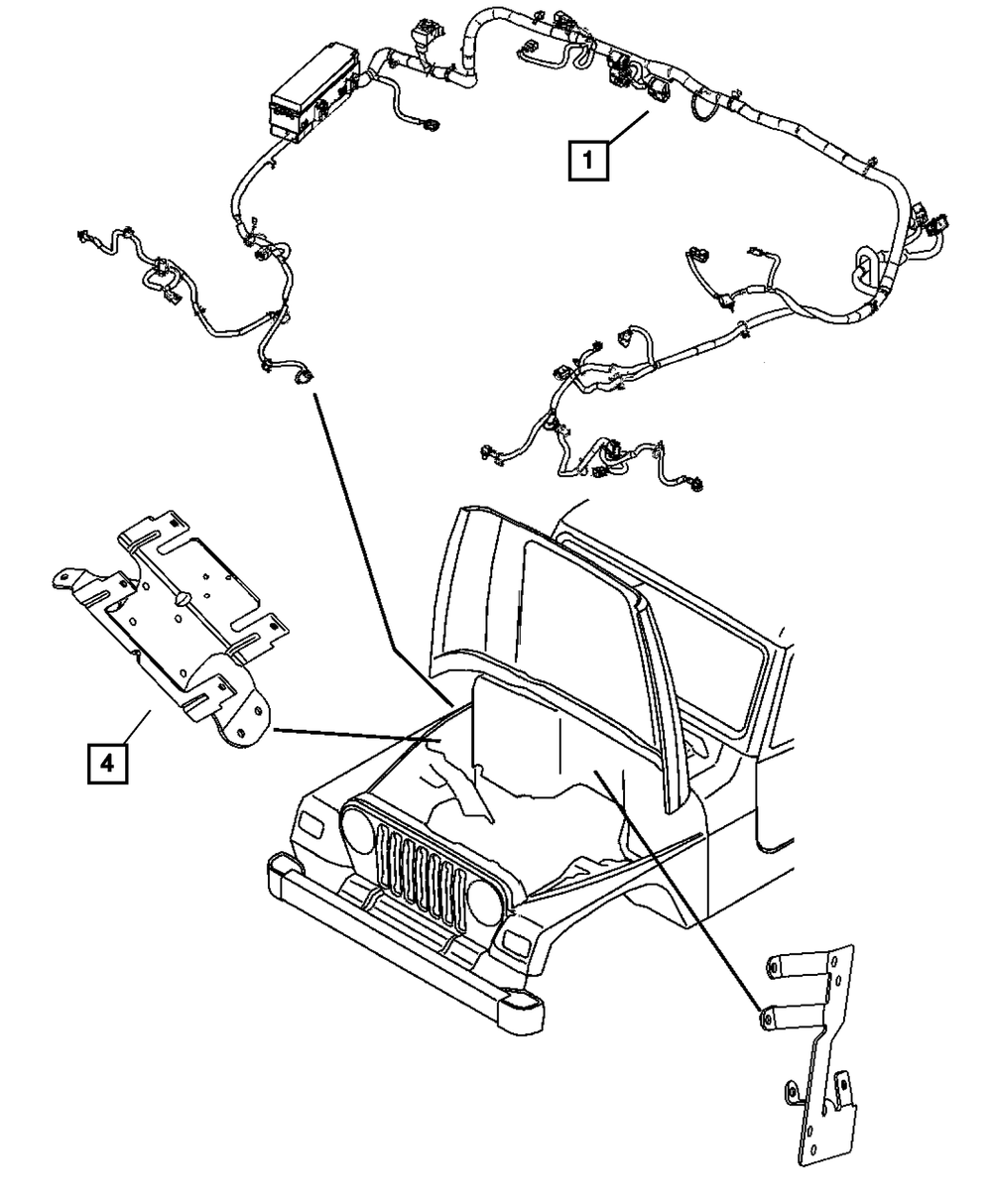 1

4