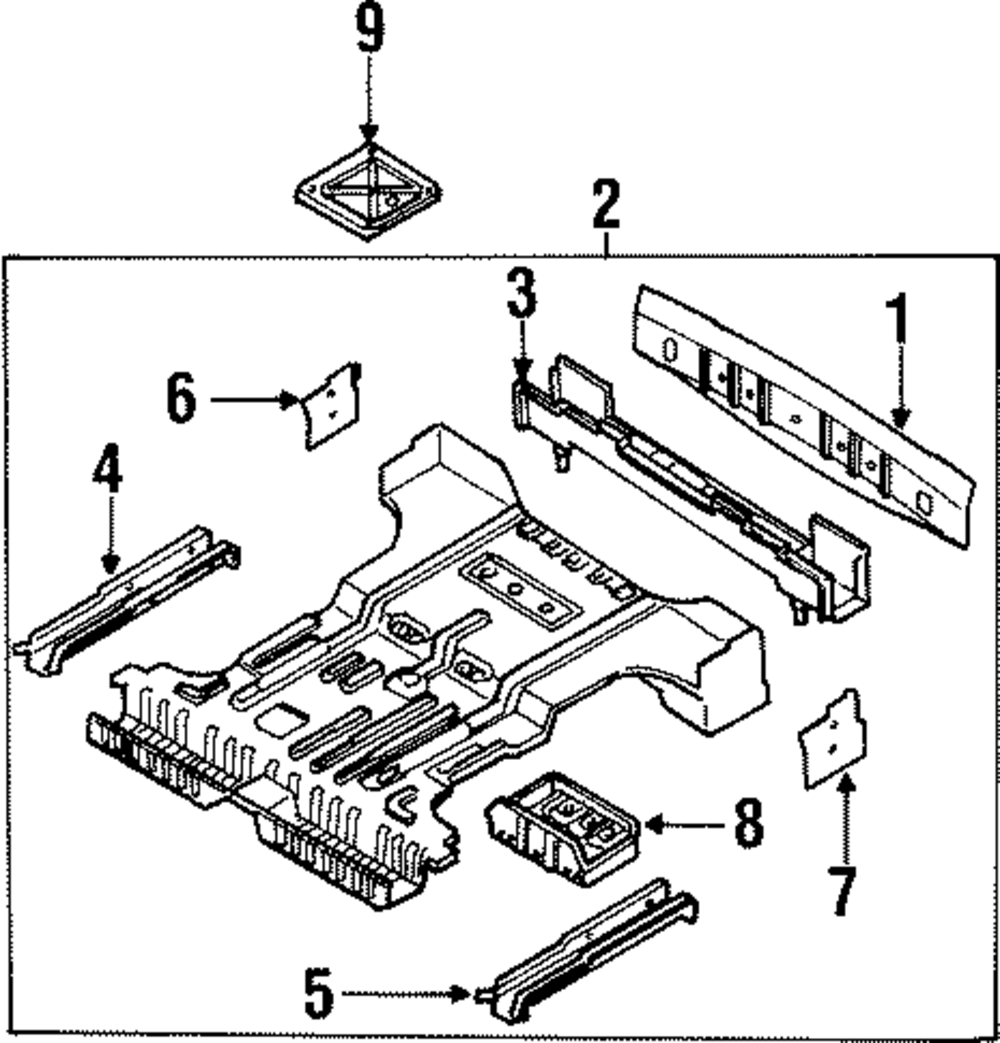 9
2
3
1
6
4
8
7
5