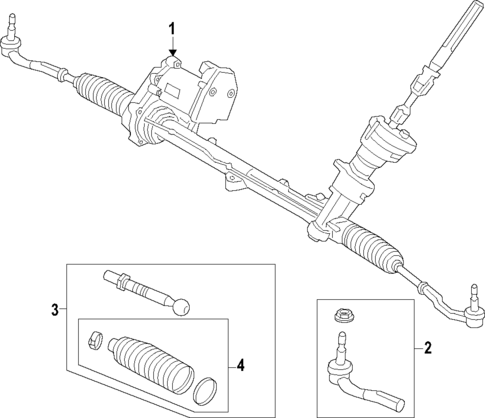 1
3
4
2