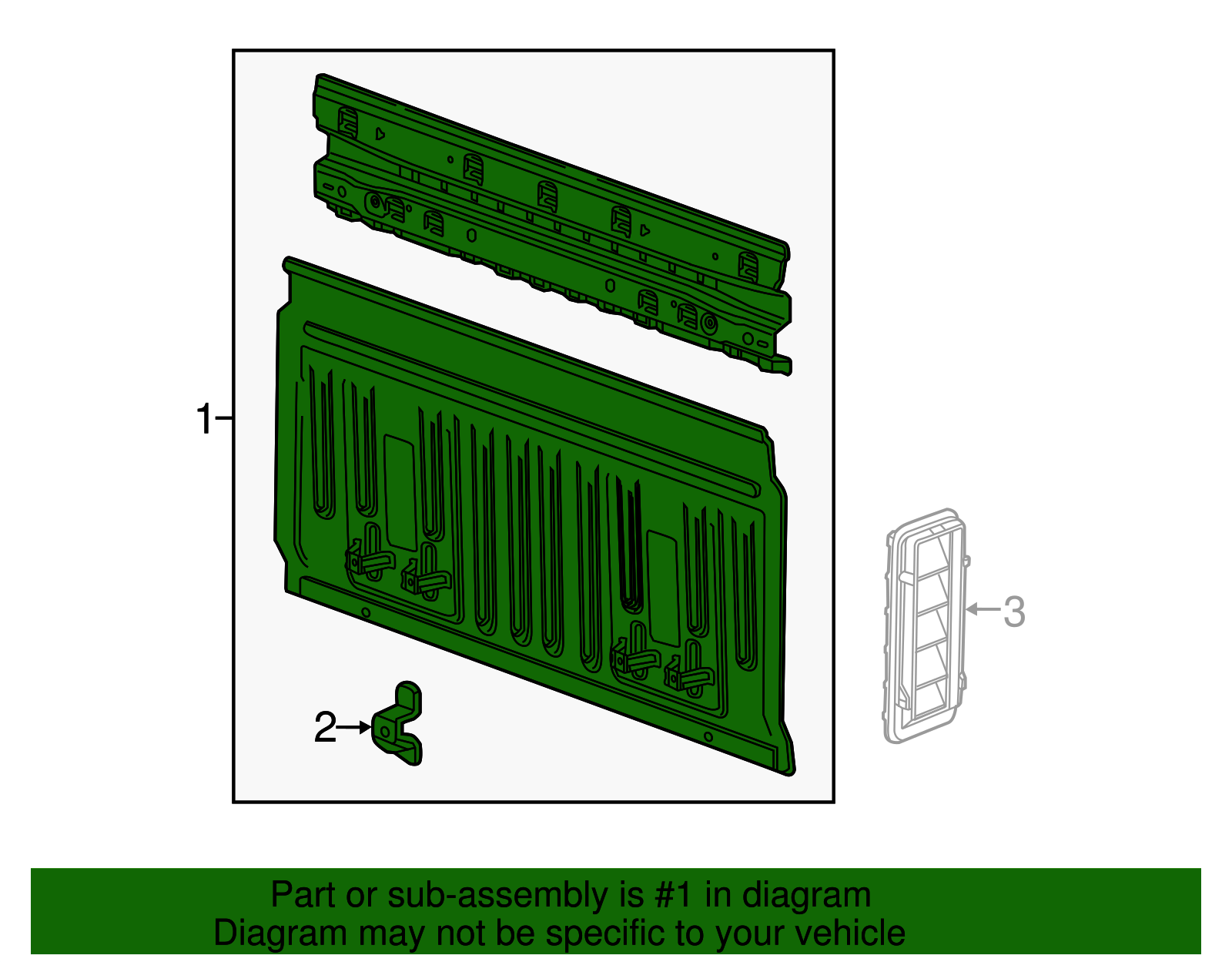 1

2

3

Part or sub-assembly is #1 in diagram
Diagram may not be specific to your vehicle