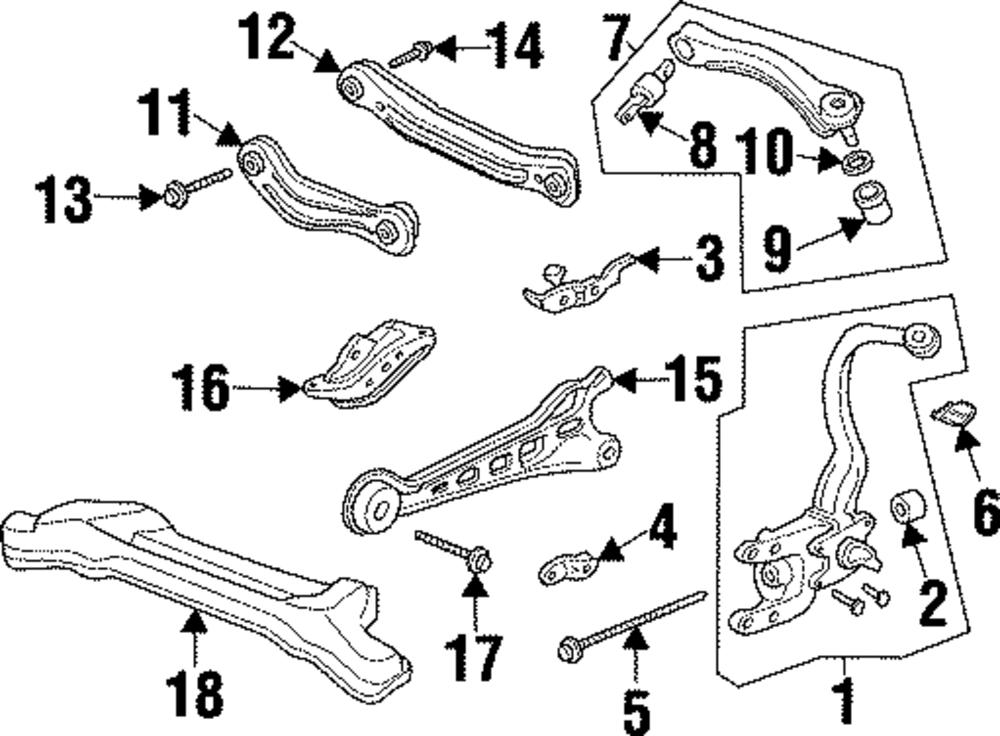 12
14
7
11
8
10
13
9
3
16
15
6
4
2
17
18
5
1