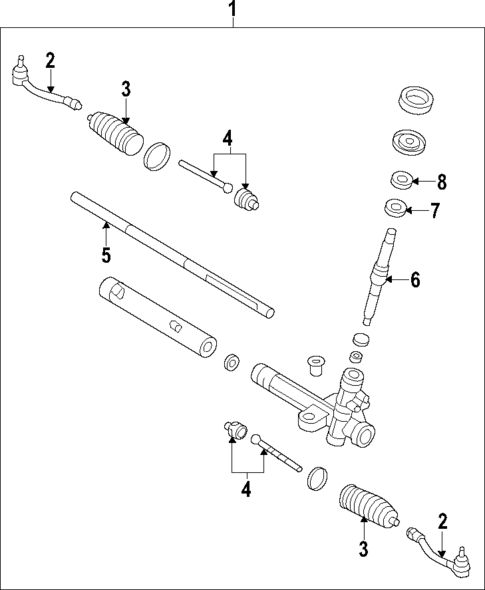 1
2
3
4
8
7
5
6
4
3
2