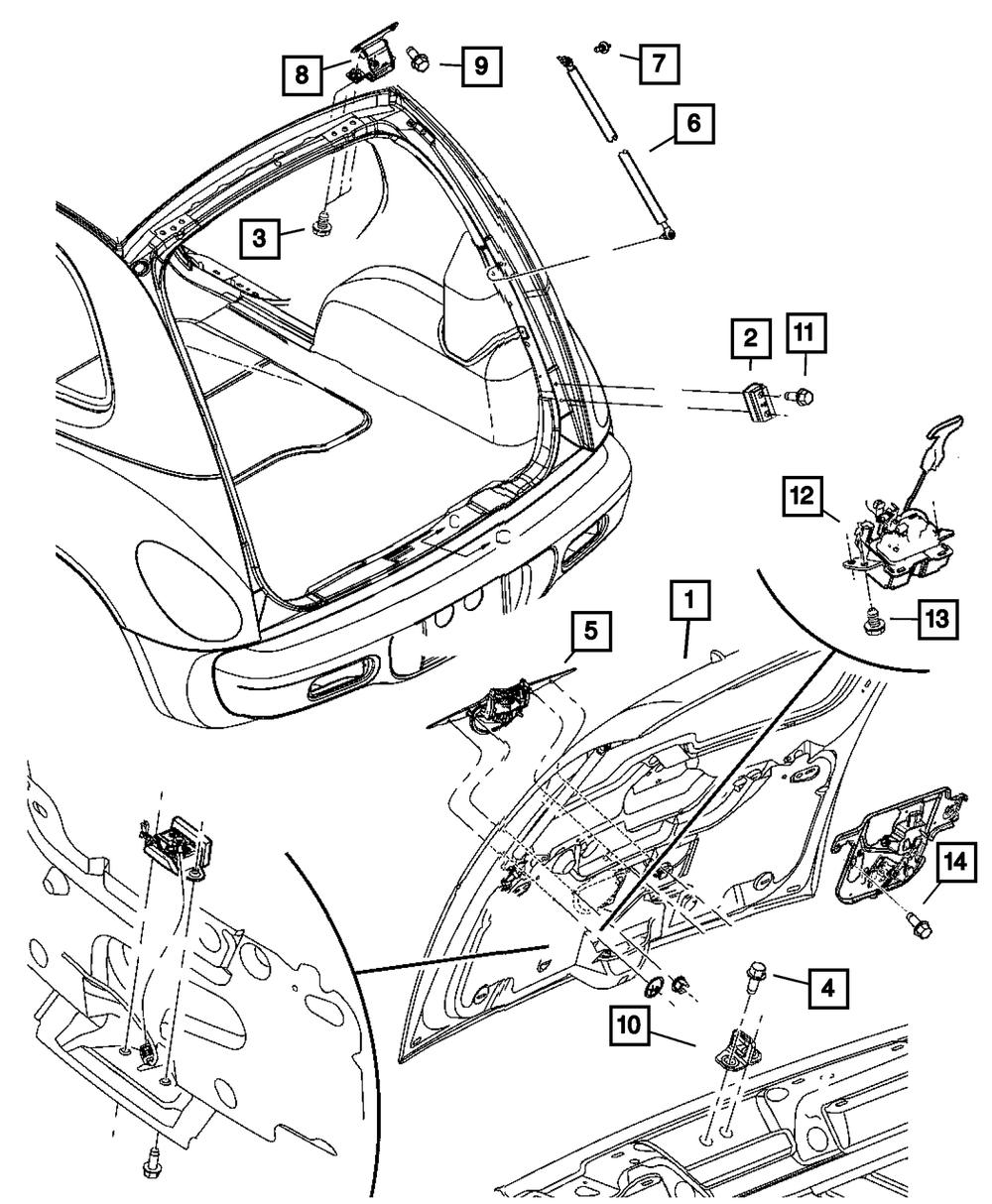 8
9
7
6
3
2
11
12
13
1
5
14
4
10