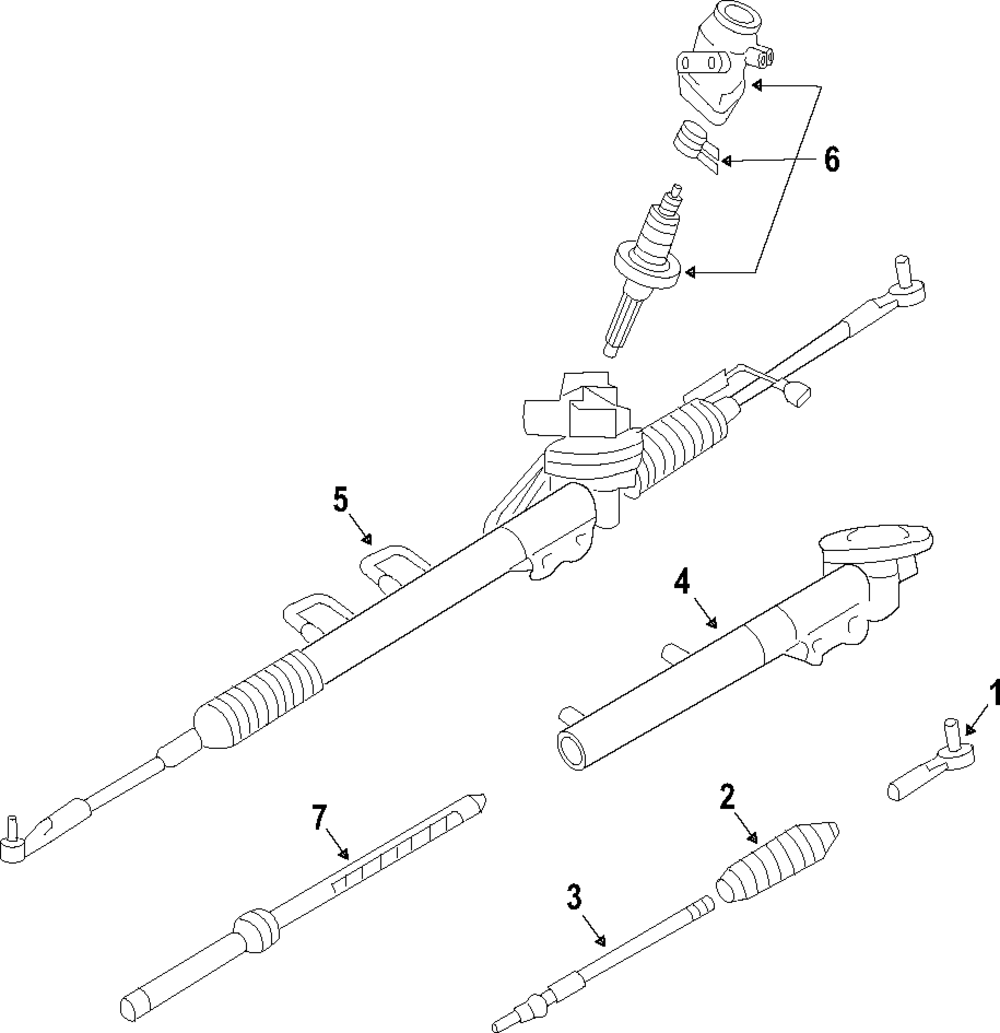 6
5
4
1
7
2
3