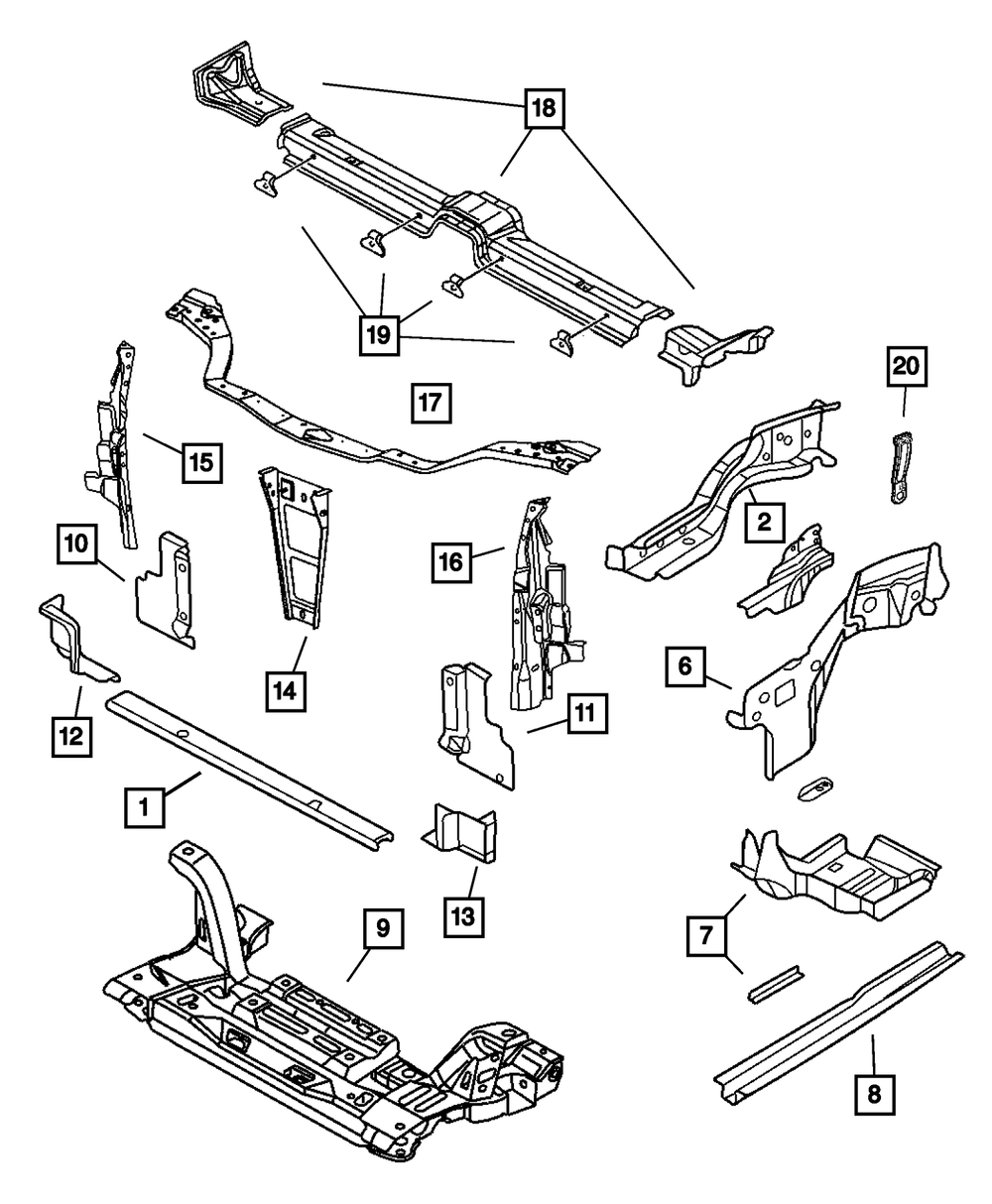 18
19
20
17
15
2
10
16
14
6
12
11
1
13
9
7
8