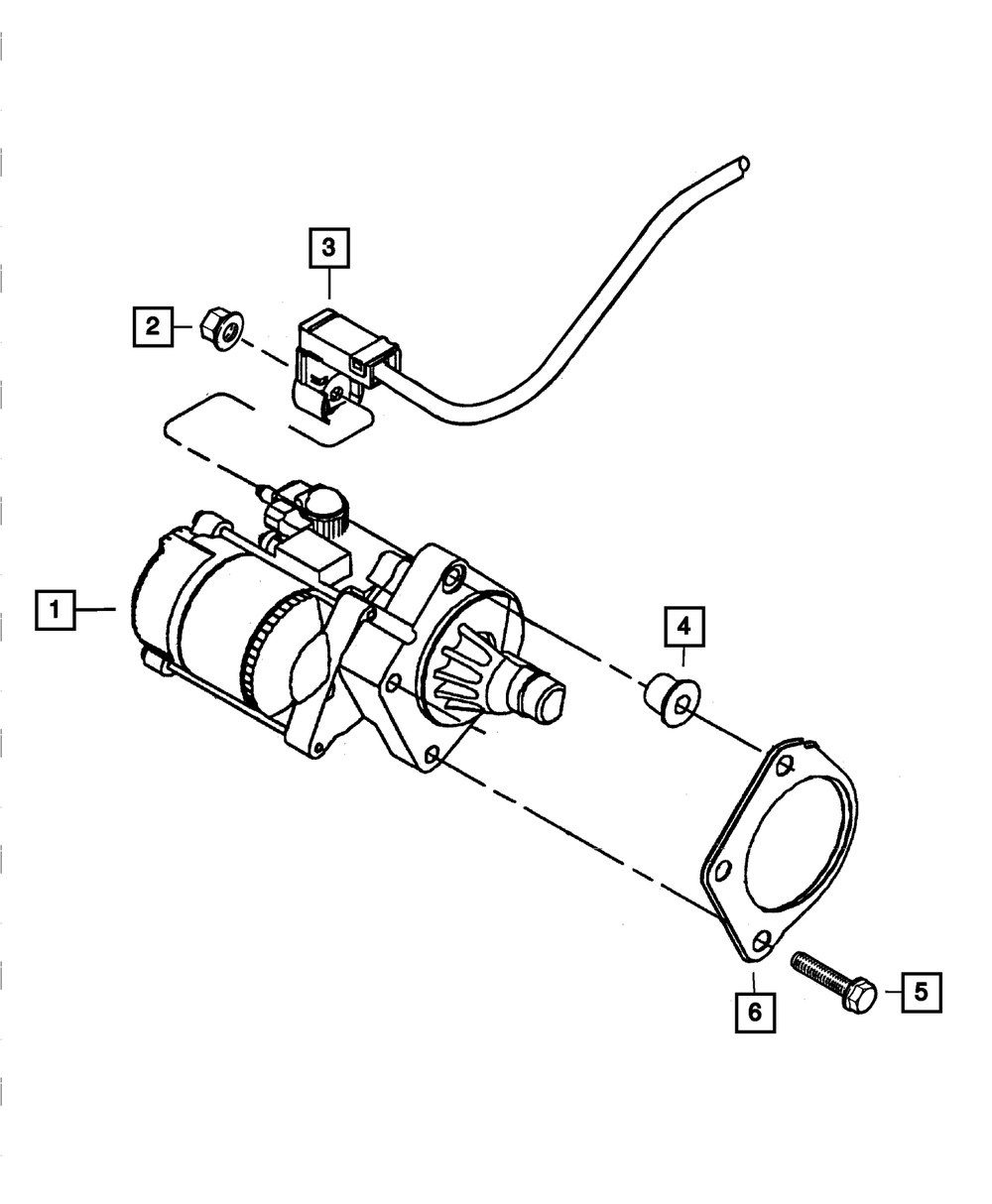 3
2
1
4
5
6