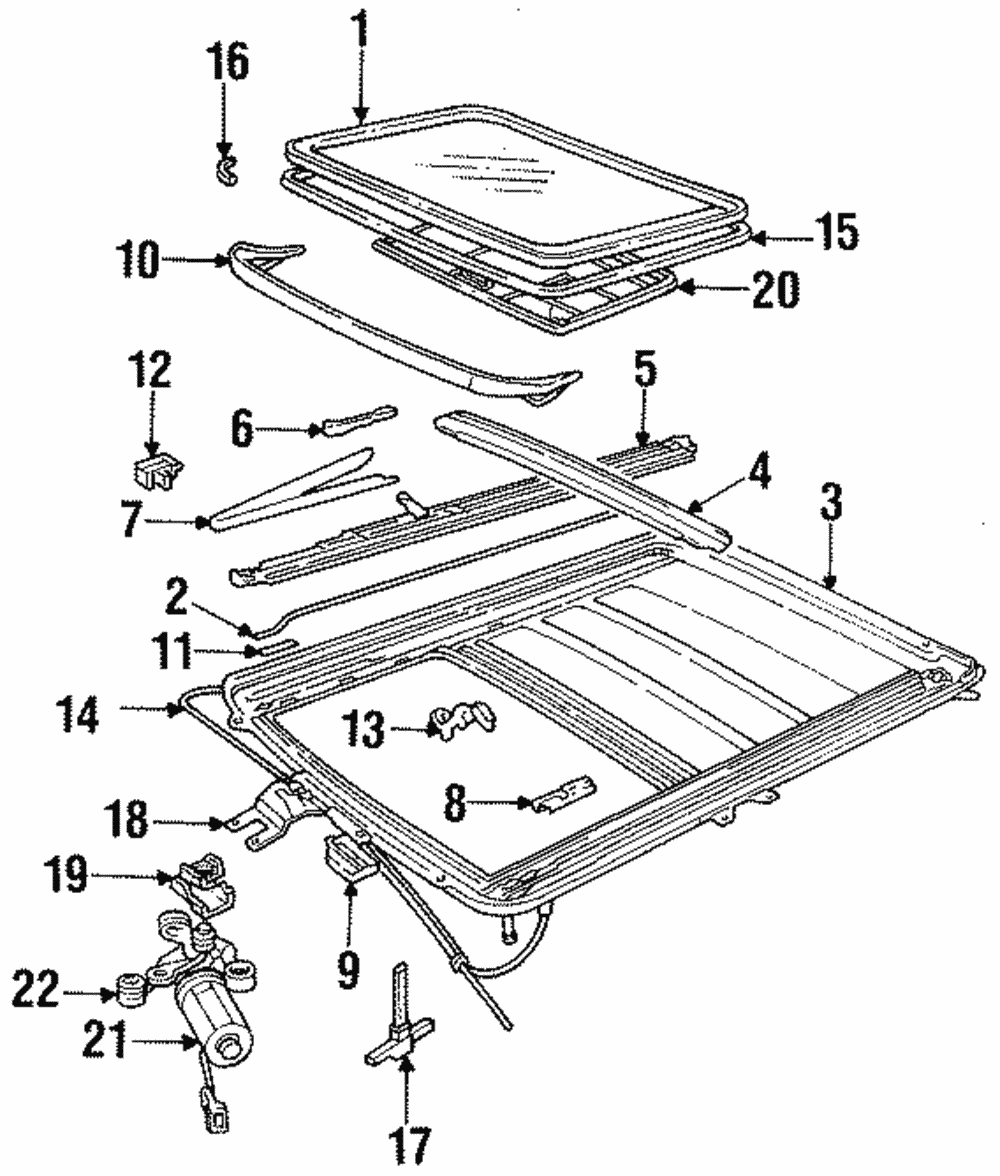 1
16
15
10
20
12
5
6
4
7
3
2
11
14
13
8
18
19
9
22
21
17