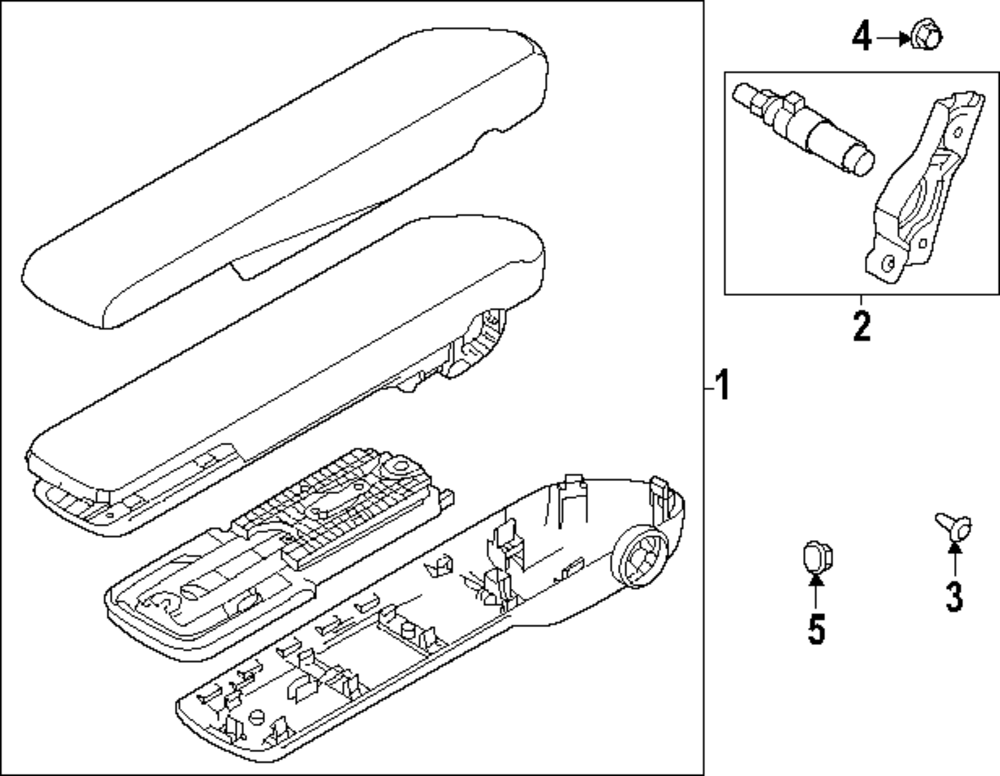 4
2
1
5
3