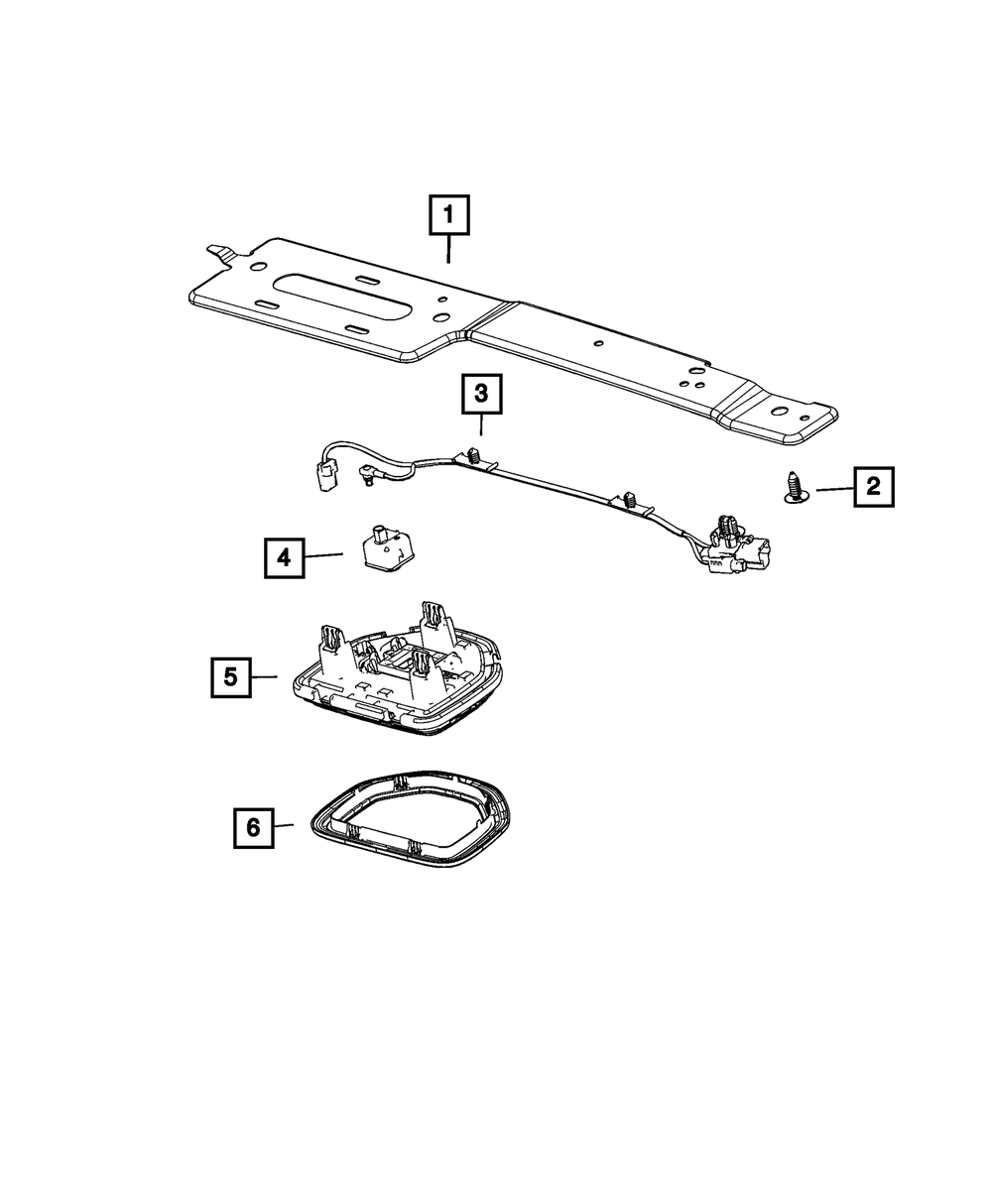 1

3

2

4

5

6