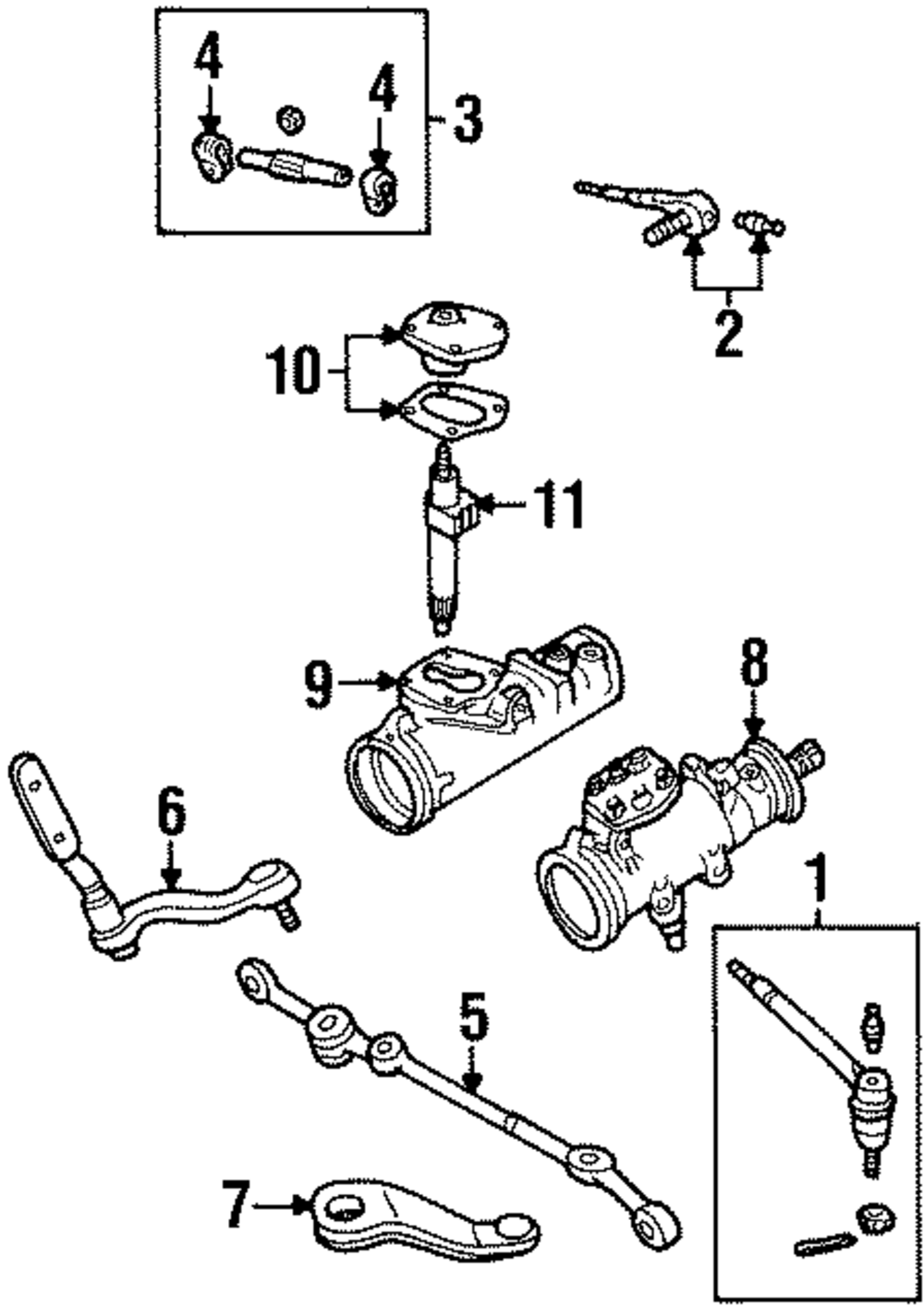 4
4
3
2
10
11
9
8
6
1
5
7