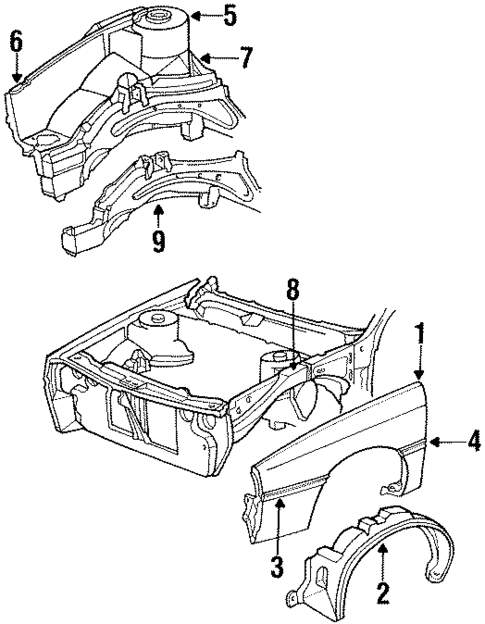 5
6
7
9
8
1
4
3
2