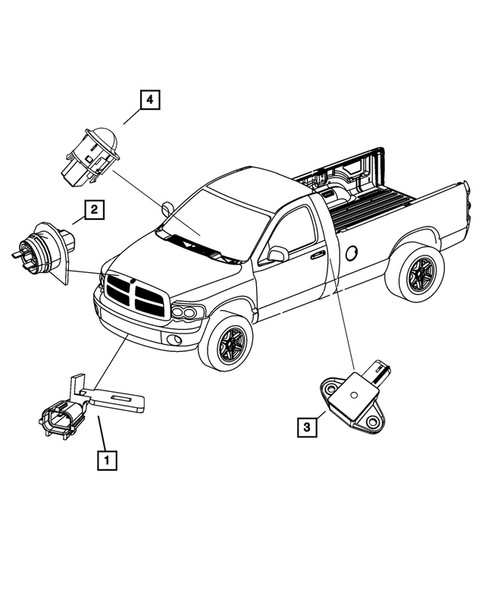 4

2

3

1