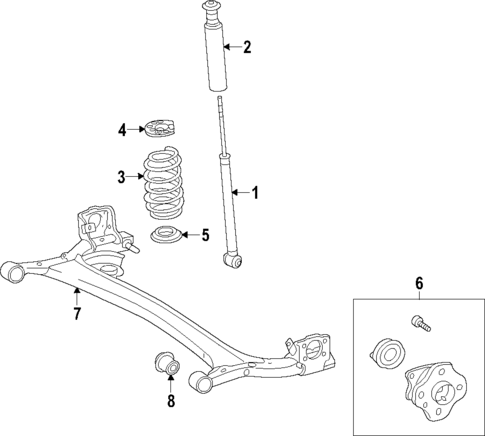 2
4
3
1
5
6
7
8