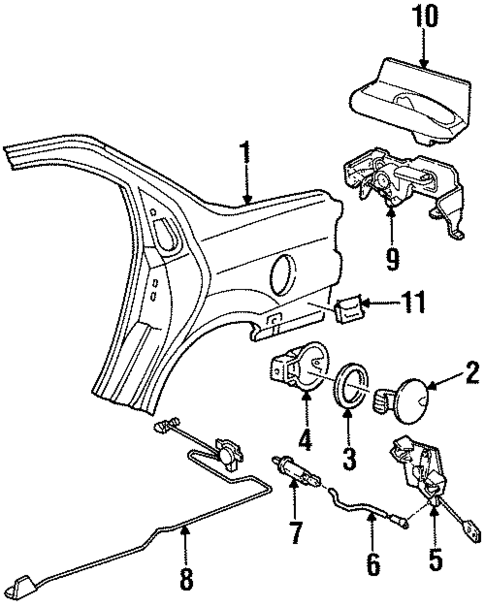 10
1
9
11
2
4
3
7
6
5
8