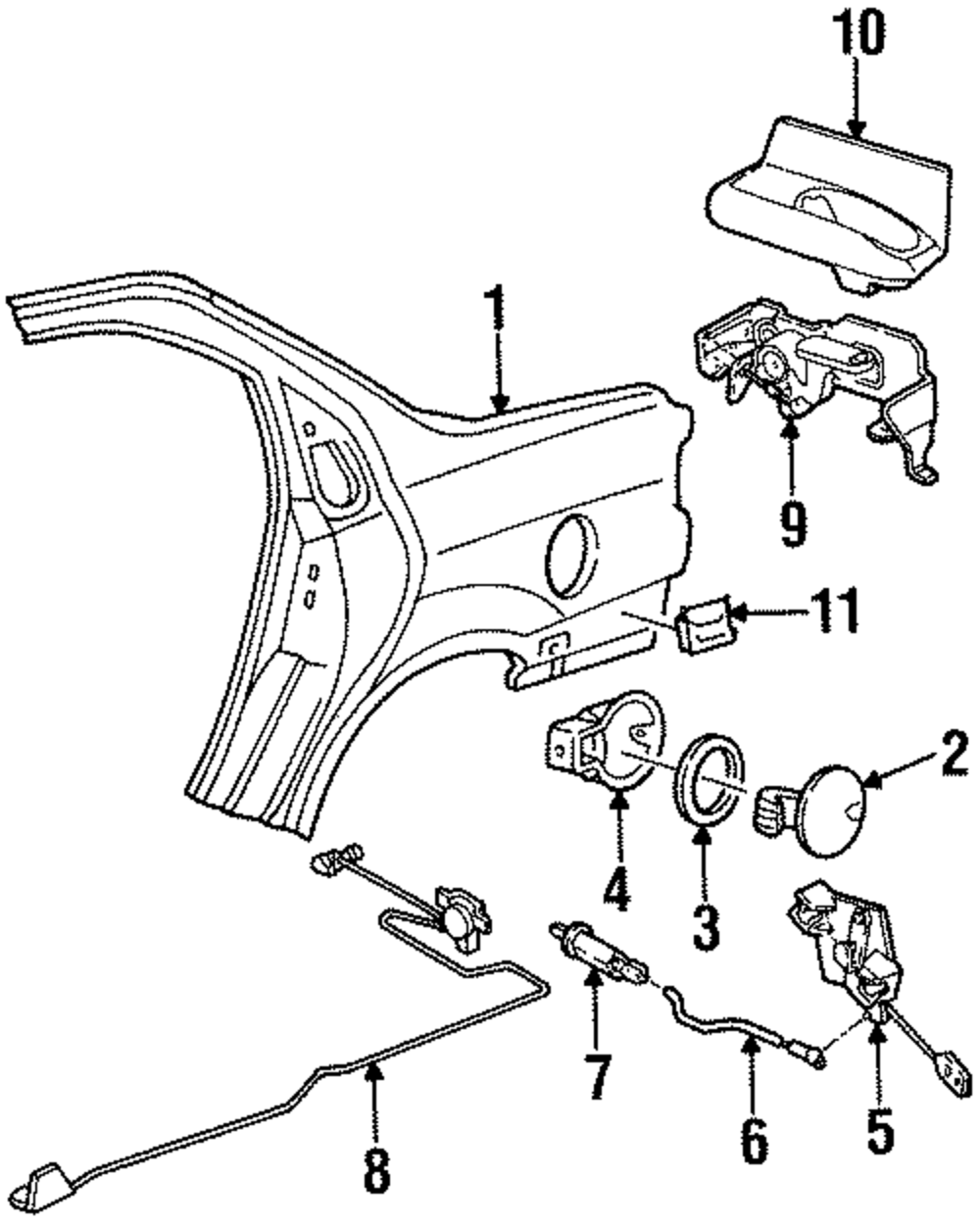 10
1
9
11
2
4
3
7
6
5
8