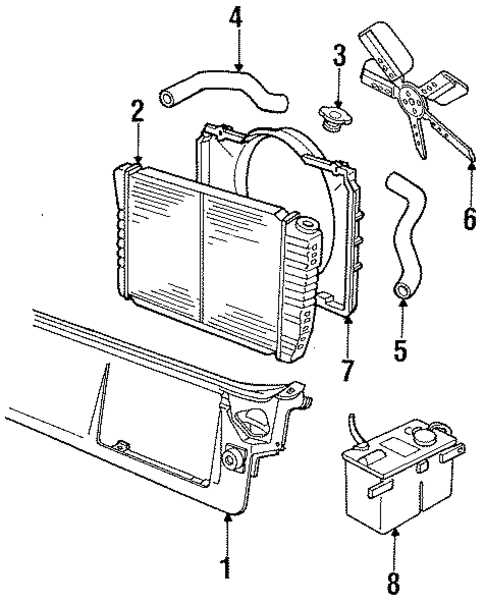 4
3
2
6
5
7
1
8