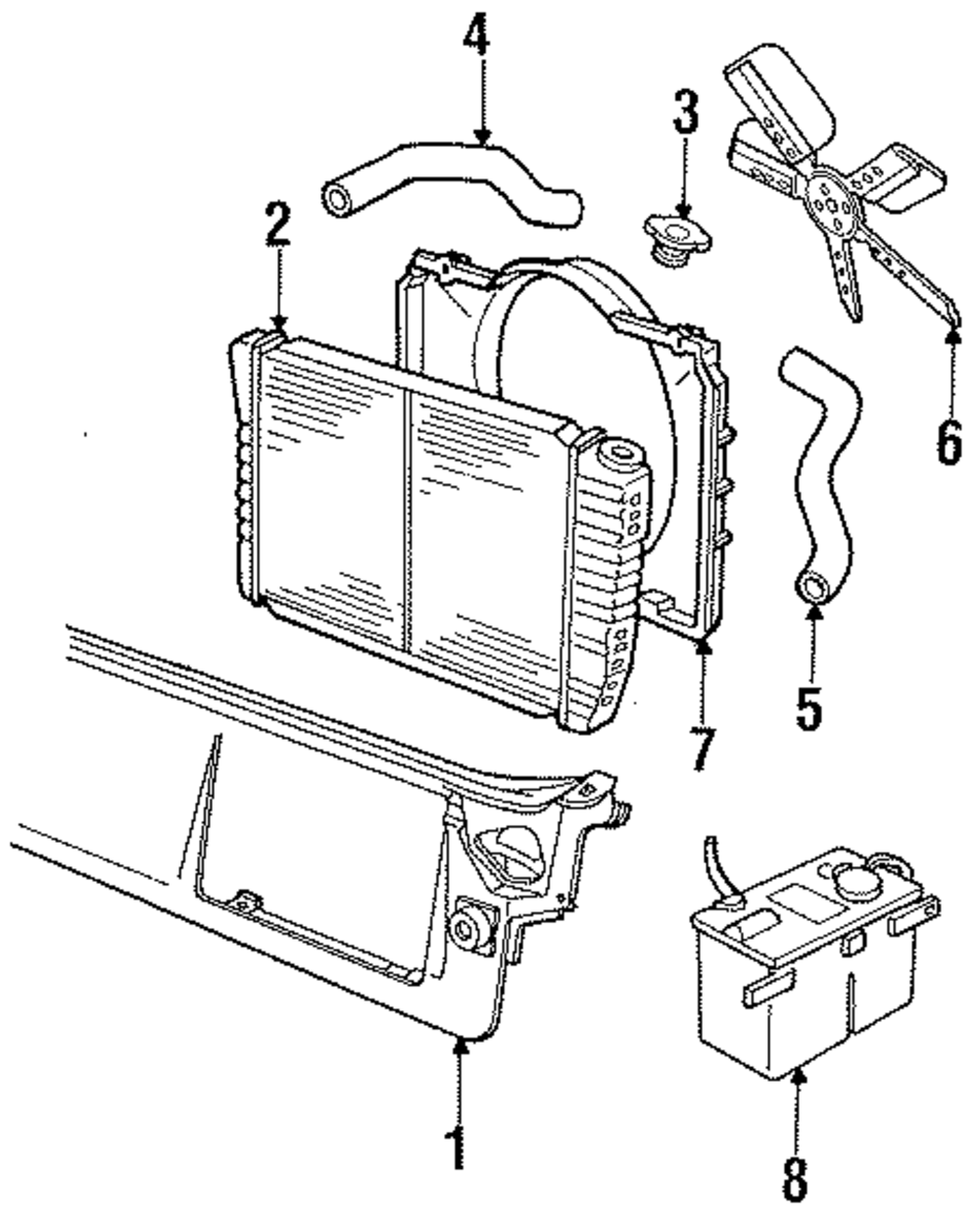 4
3
2
6
5
7
1
8