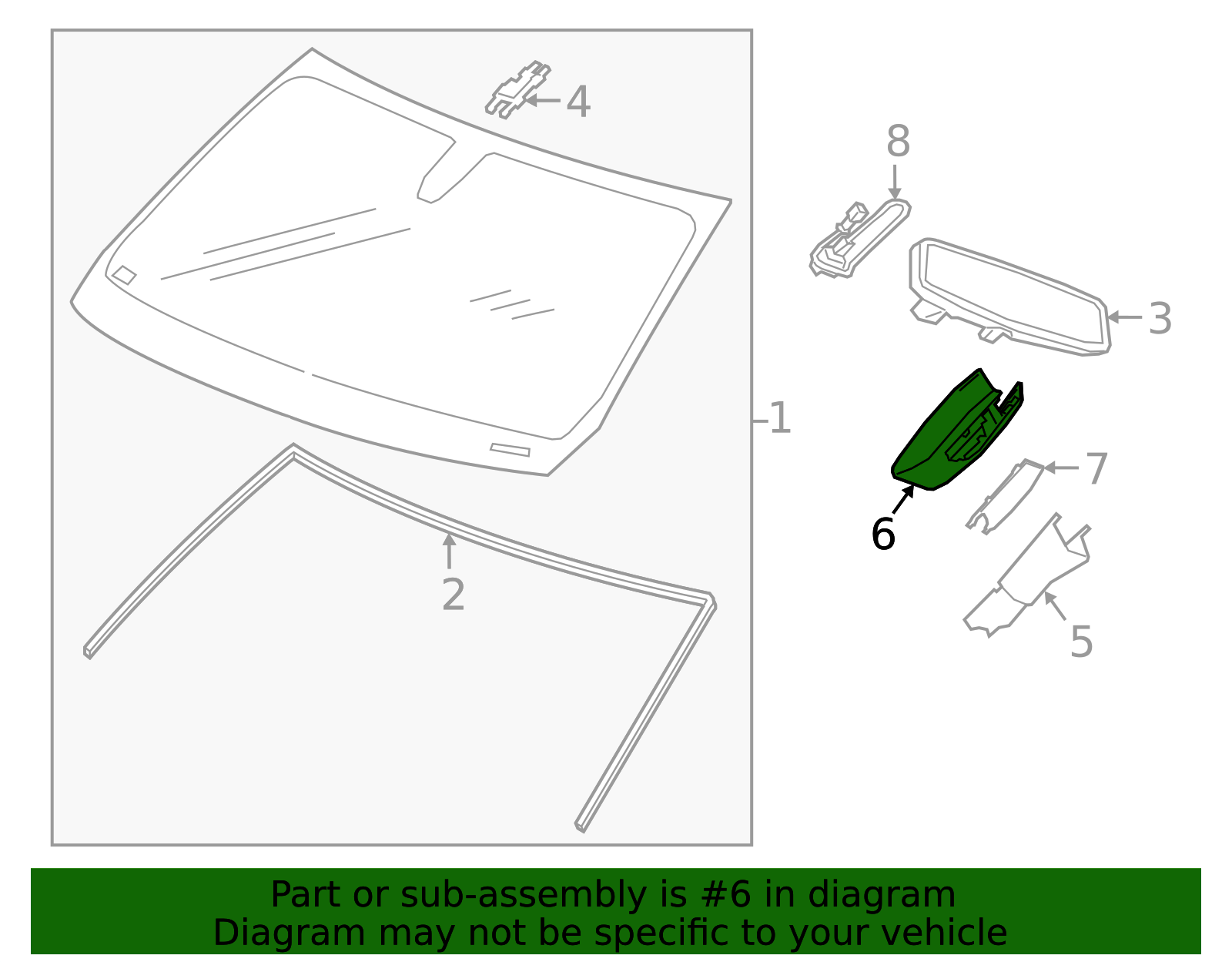 4

8

3

1

7

6

2

5

Part or sub-assembly is #6 in diagram
Diagram may not be specific to your vehicle