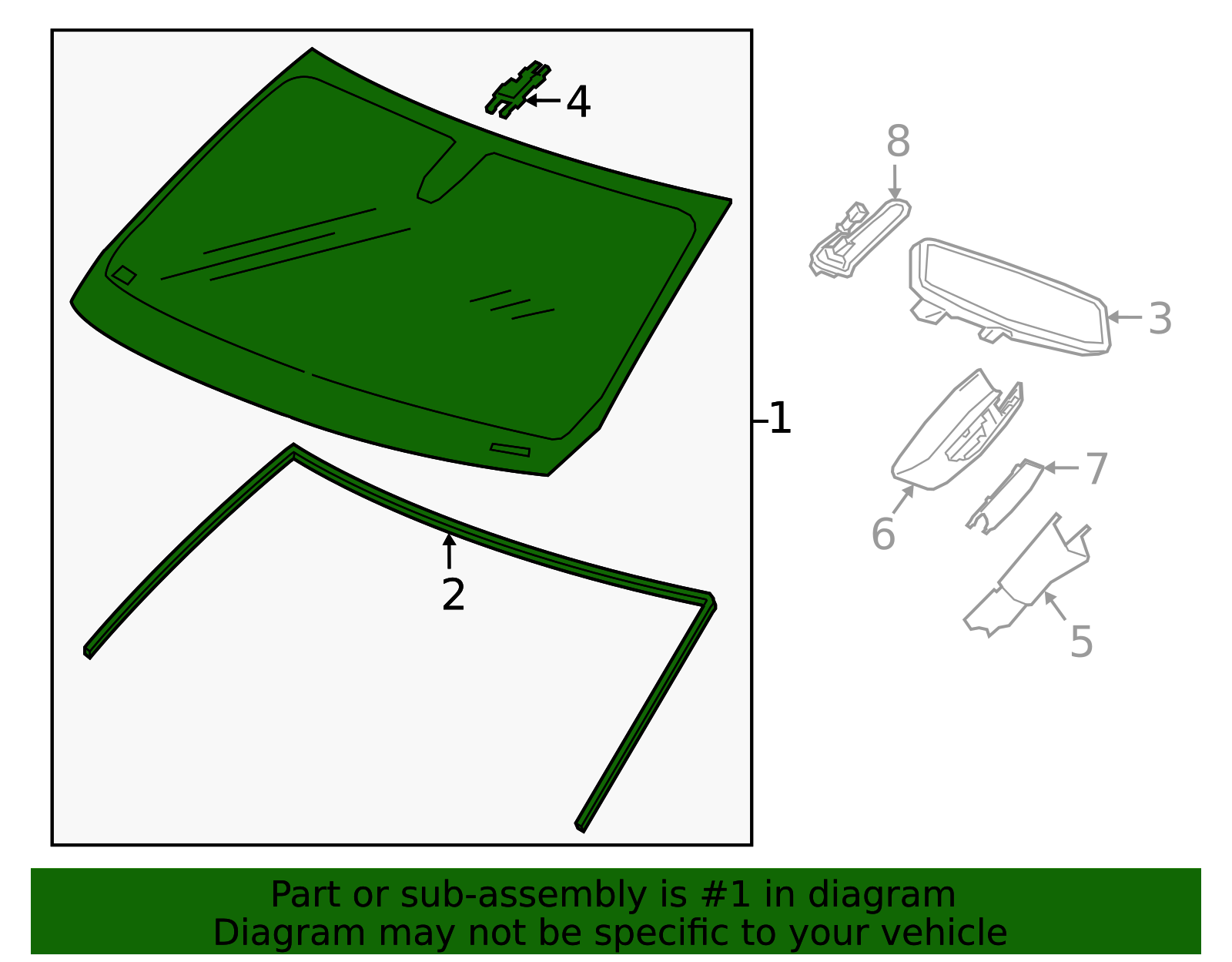 4
8
3
1
7
6
2
5

Part or sub-assembly is #1 in diagram
Diagram may not be specific to your vehicle