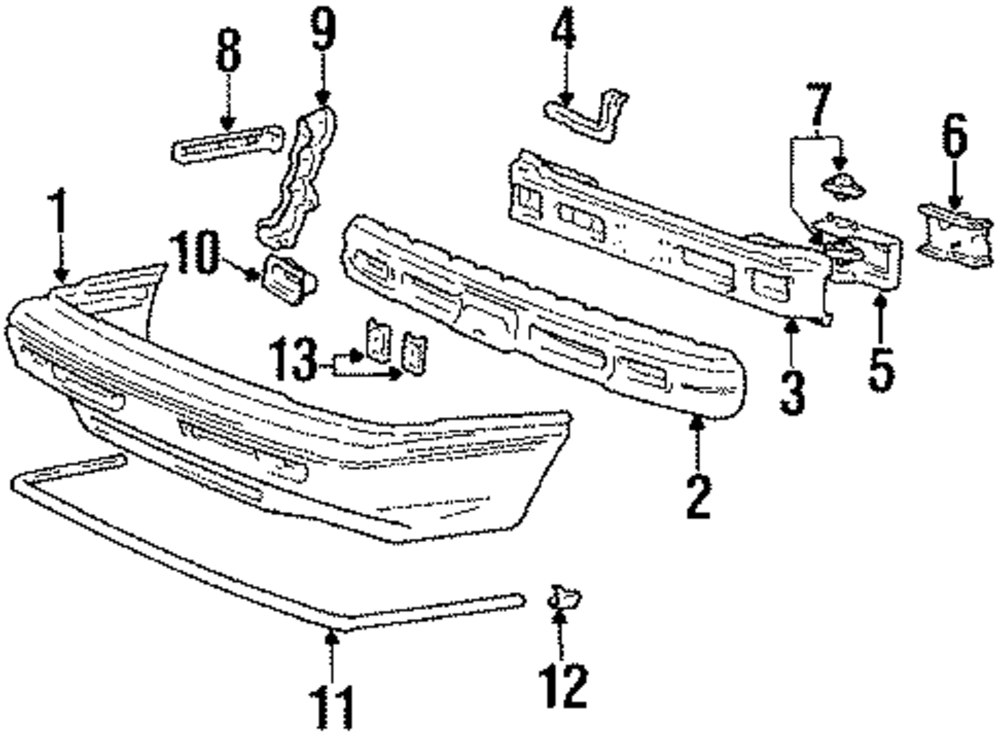 8
9
4
7
6
1
10
13
3
5
2
11
12