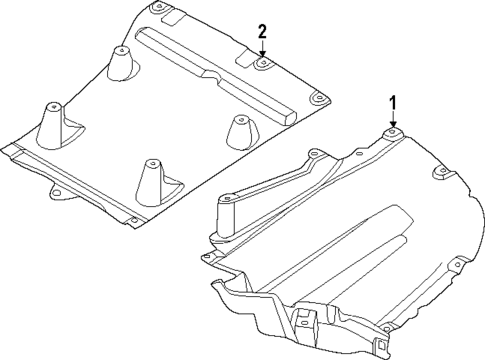 2
1