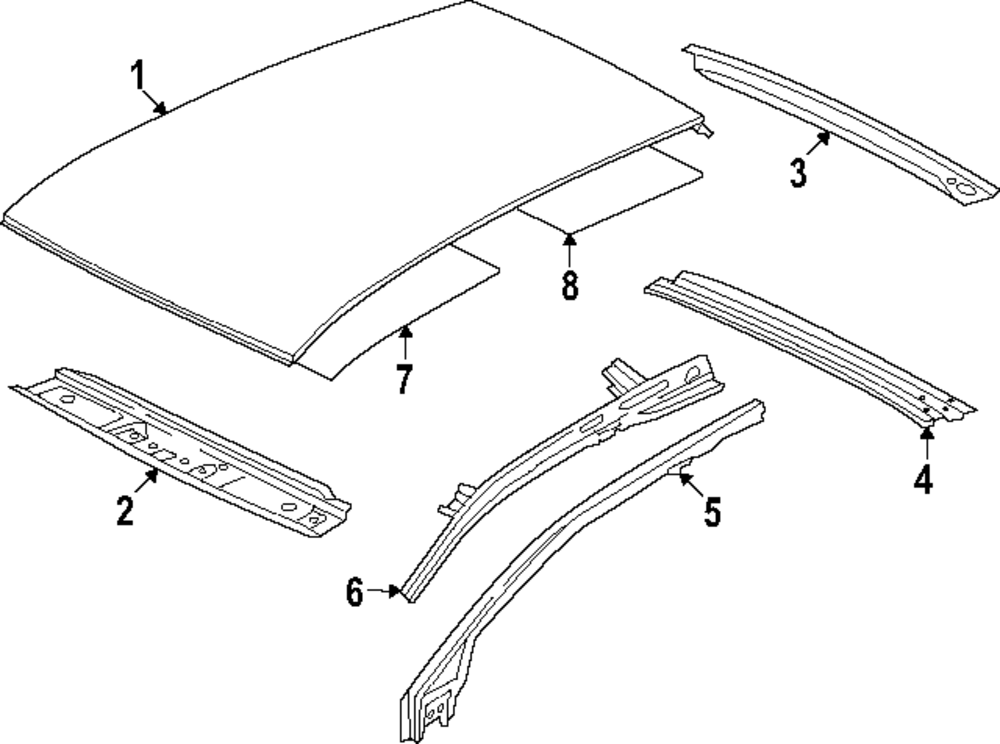 1
3
8
7
2
4
5
6