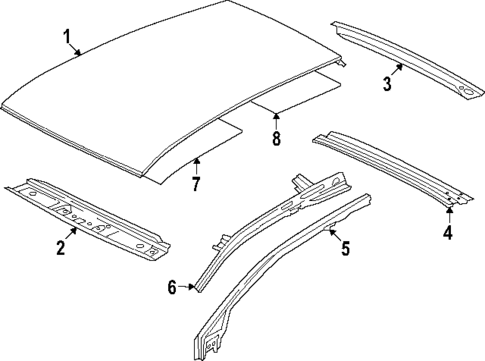 1
3
8
7
2
4
5
6