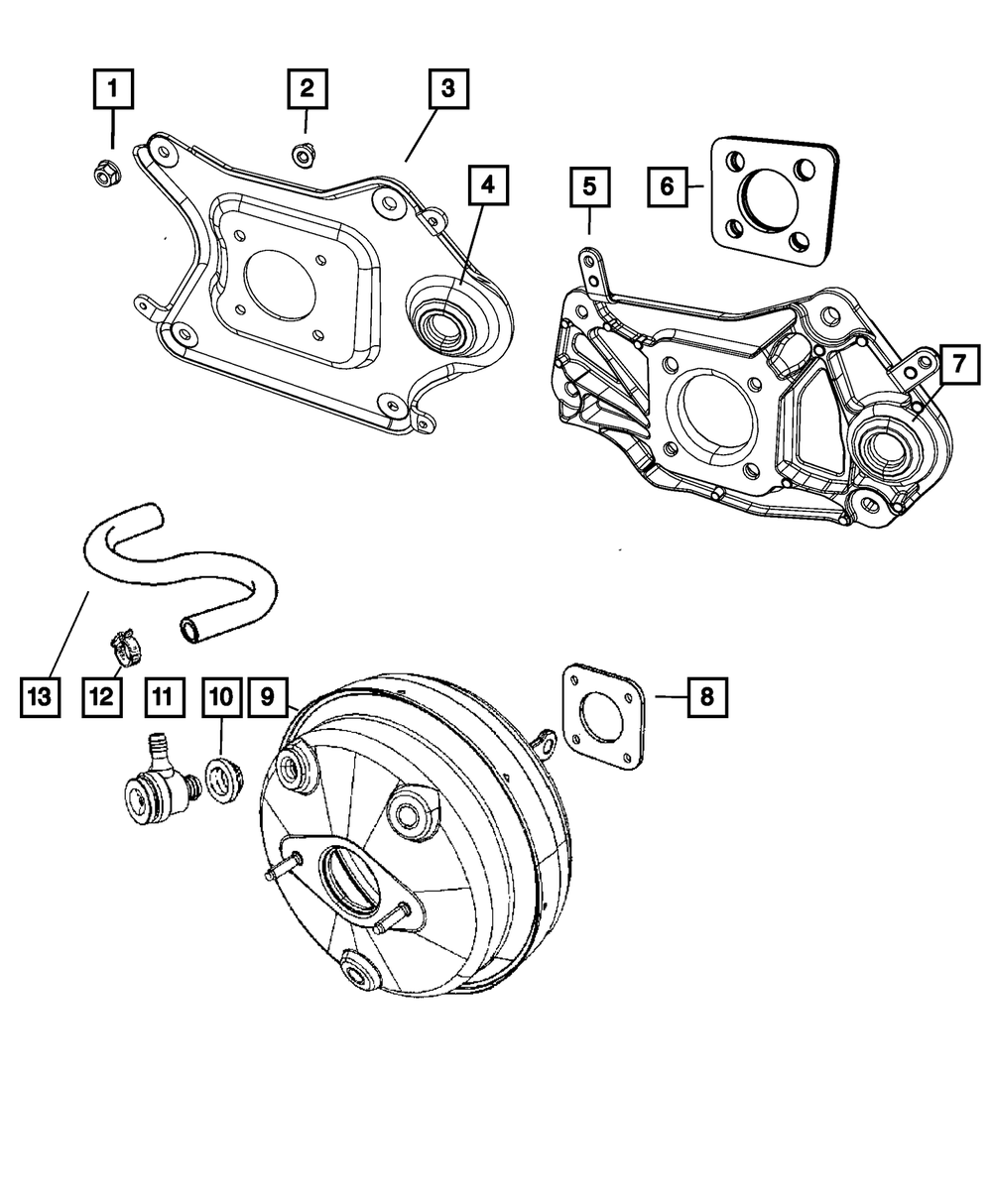 1
2
3
4
5
6
7
13
12
11
10
9
8