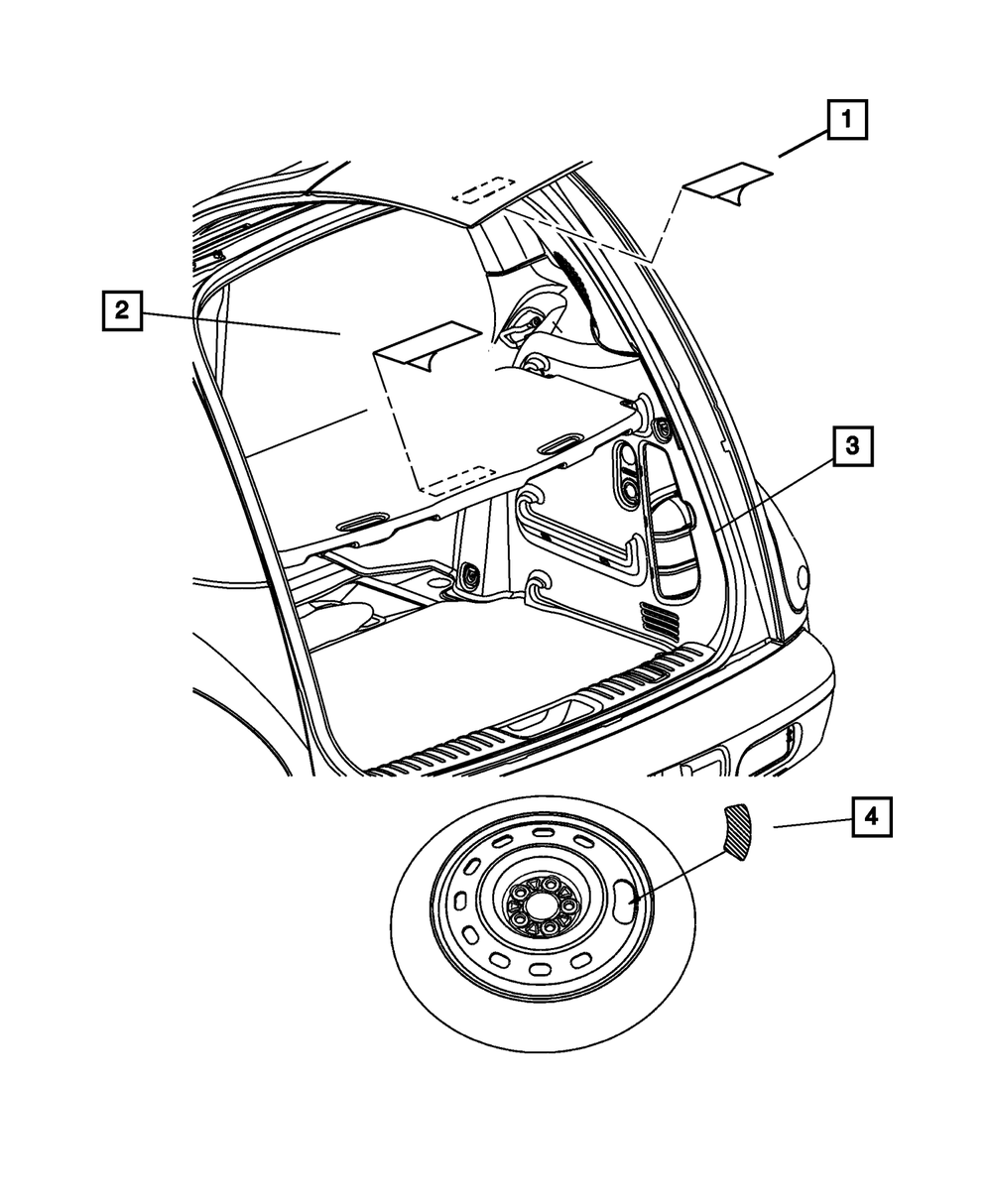 1

2

3

4