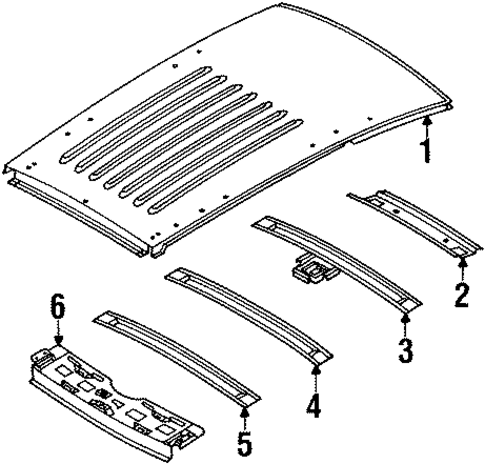 1
2
3
6
4
5