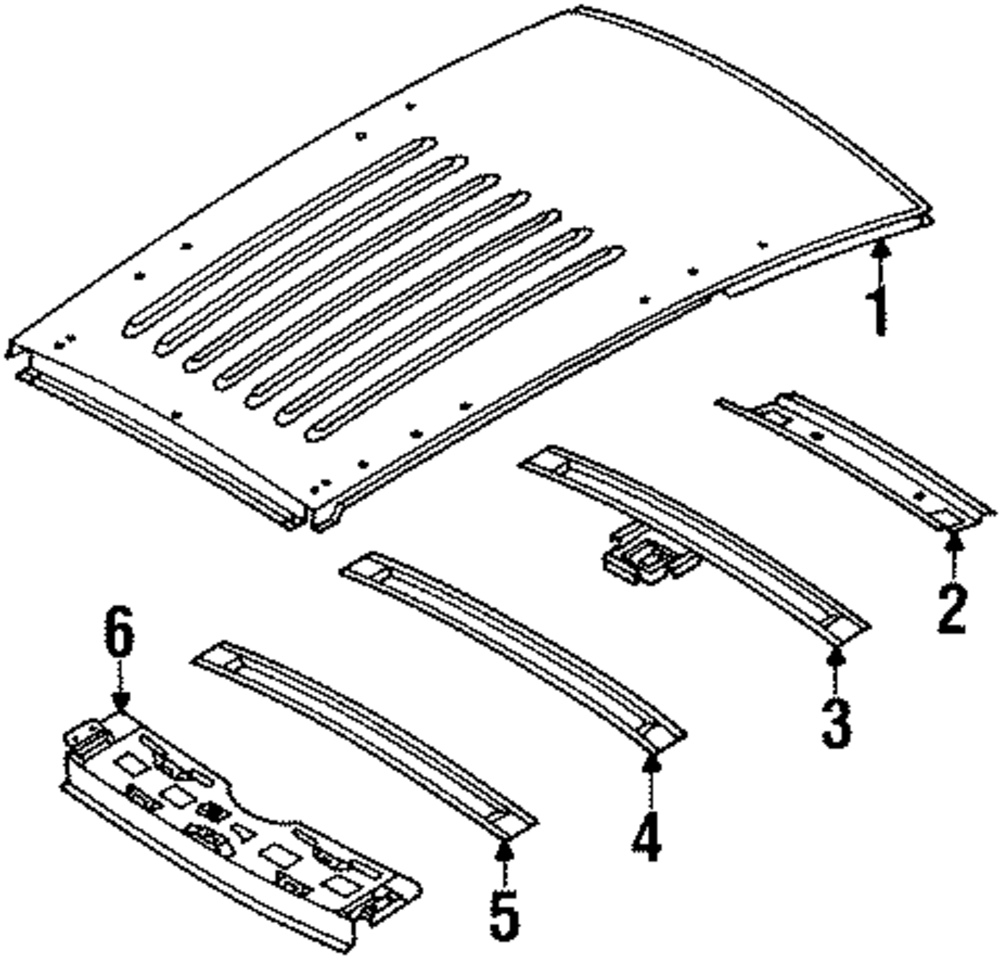 1
2
3
6
4
5