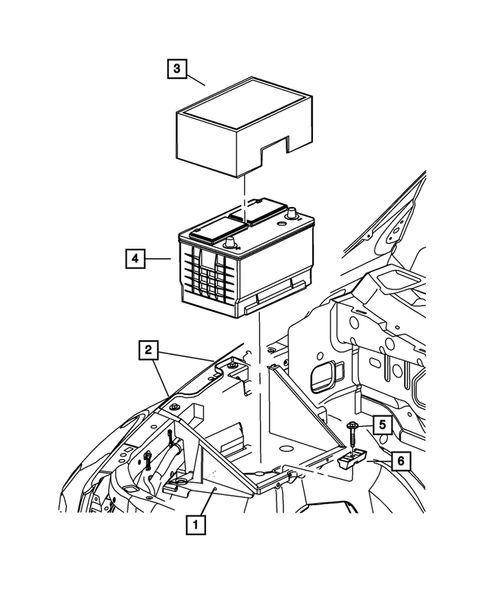 3
4
2
5
6
1