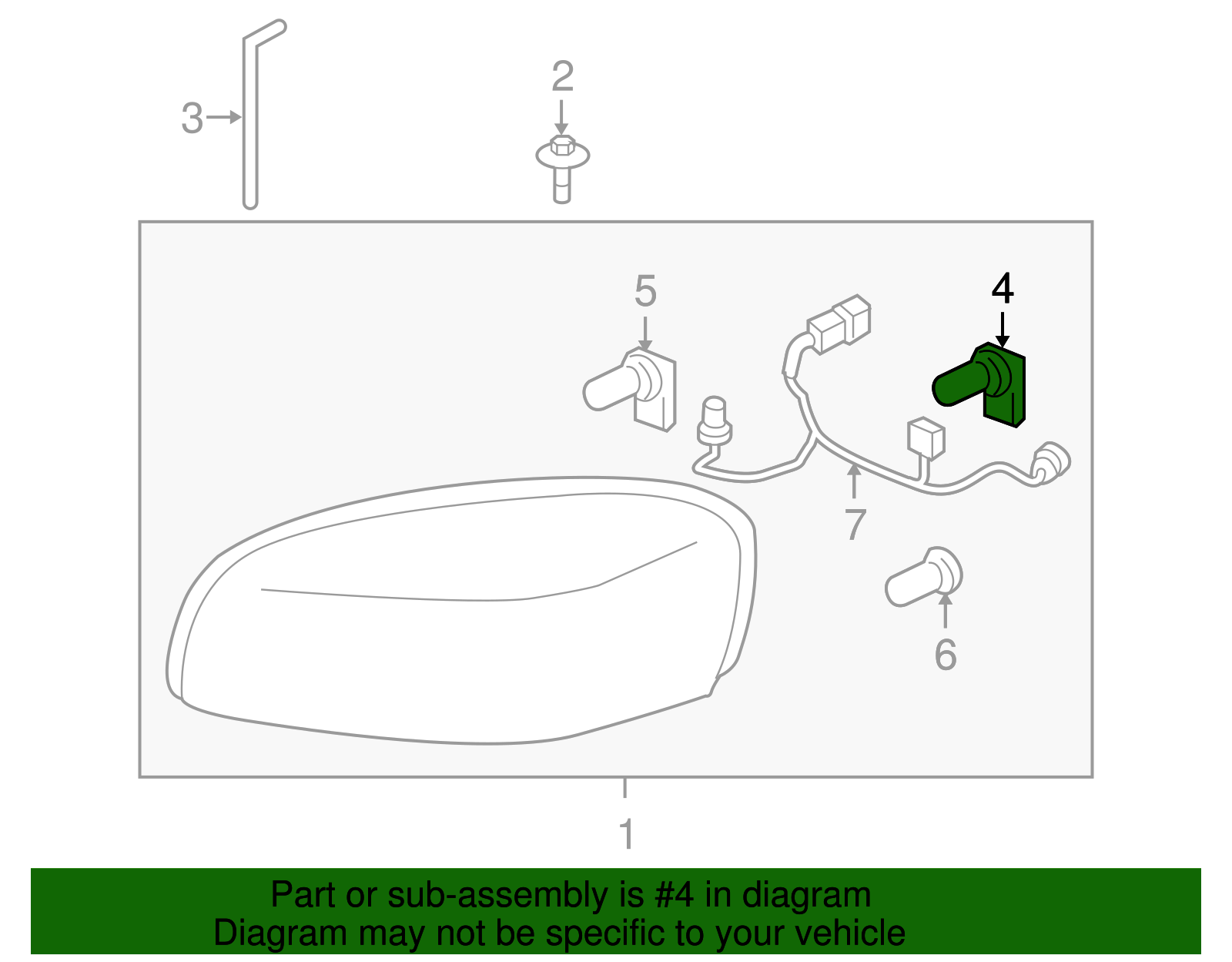 3
2
5
4
7
6
1

Part or sub-assembly is #4 in diagram
Diagram may not be specific to your vehicle