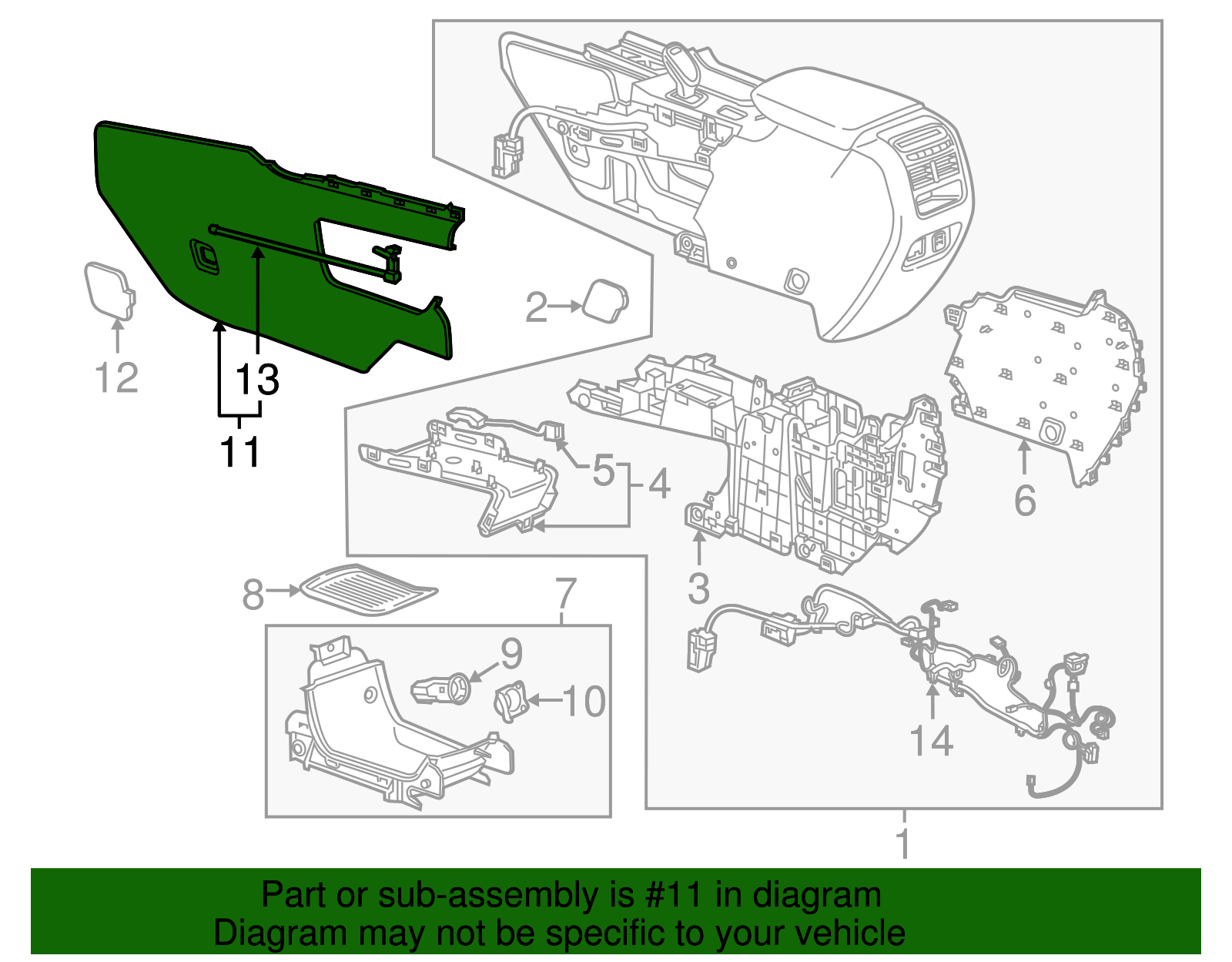 12
13
11
2
5
4
6
3
8
7
9
10
14
1

Part or sub-assembly is #11 in diagram
Diagram may not be specific to your vehicle