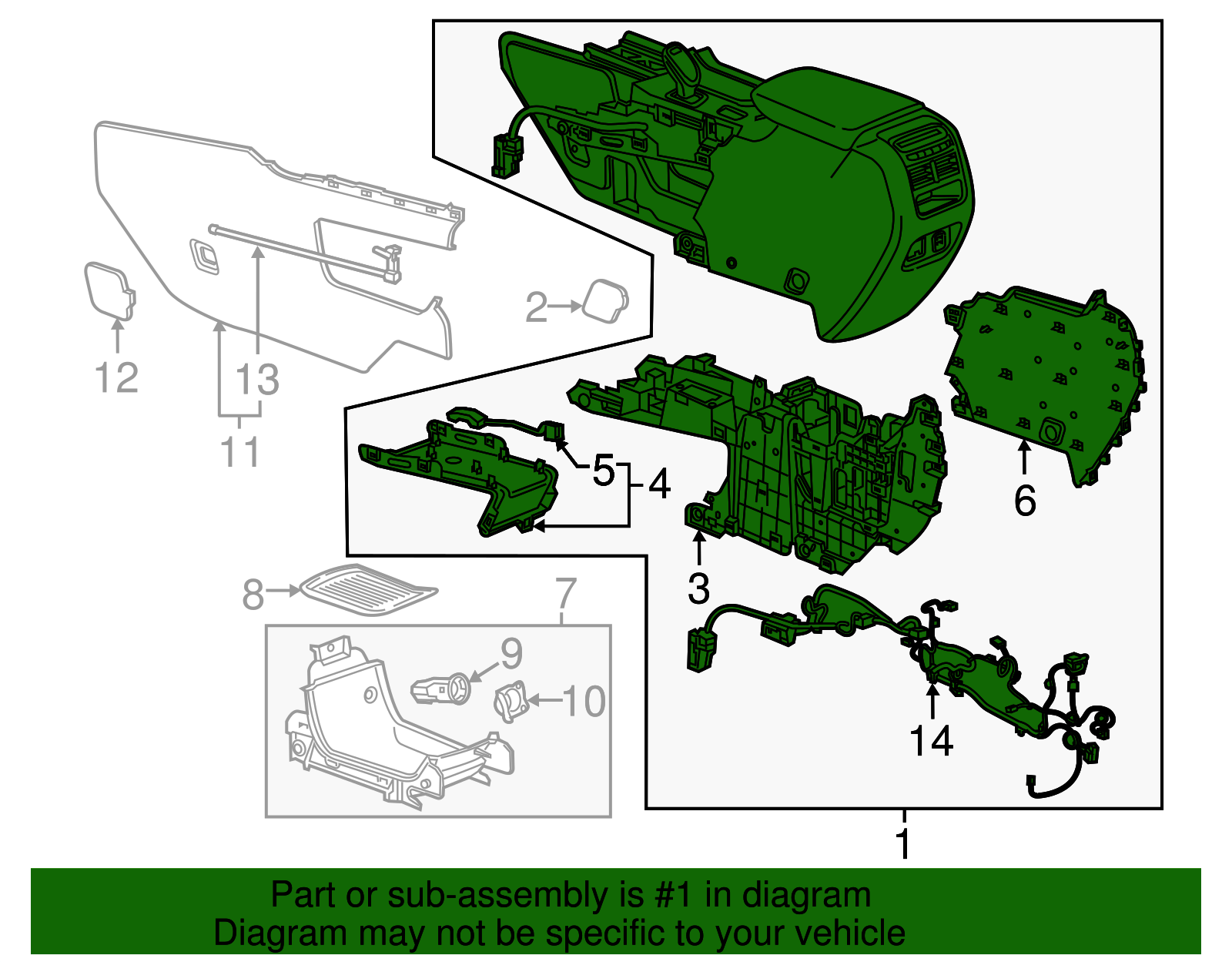 2
12
13
11
5
4
6
3
8
7
9
10
14
1

Part or sub-assembly is #1 in diagram
Diagram may not be specific to your vehicle