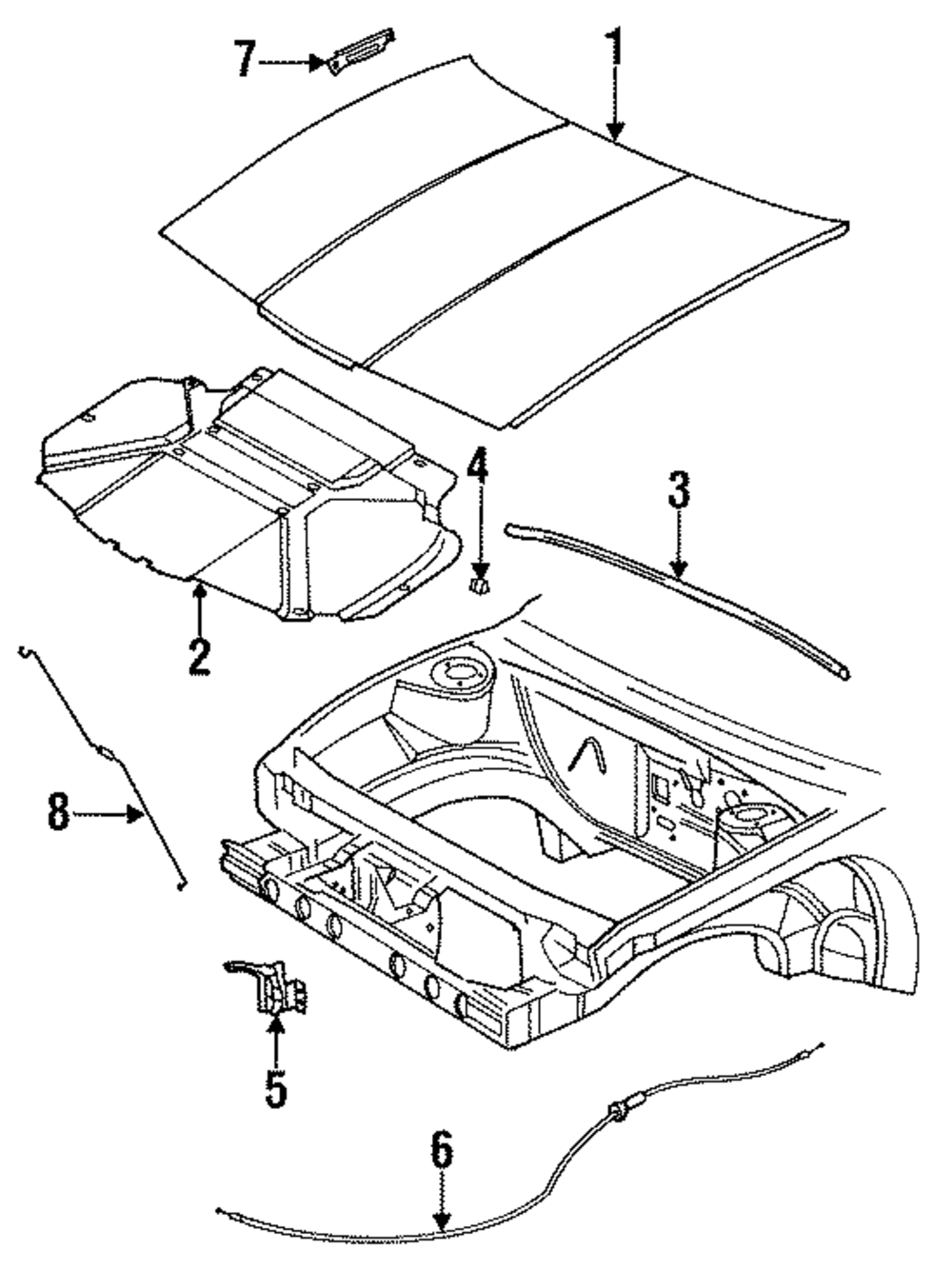 7
1
4
3
2
8
5
6