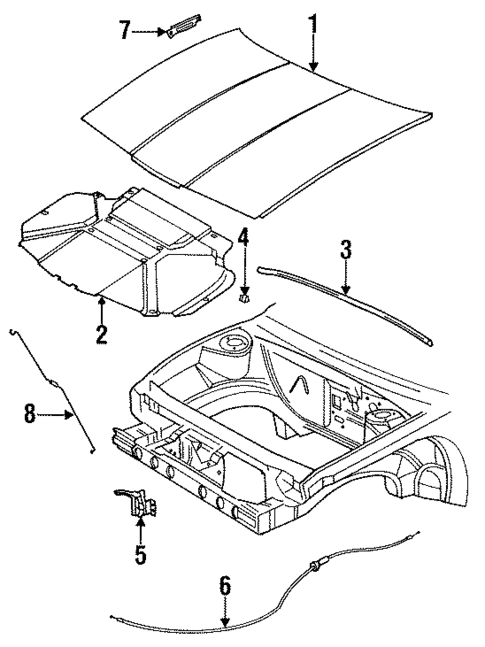 7
1
4
3
2
8
5
6