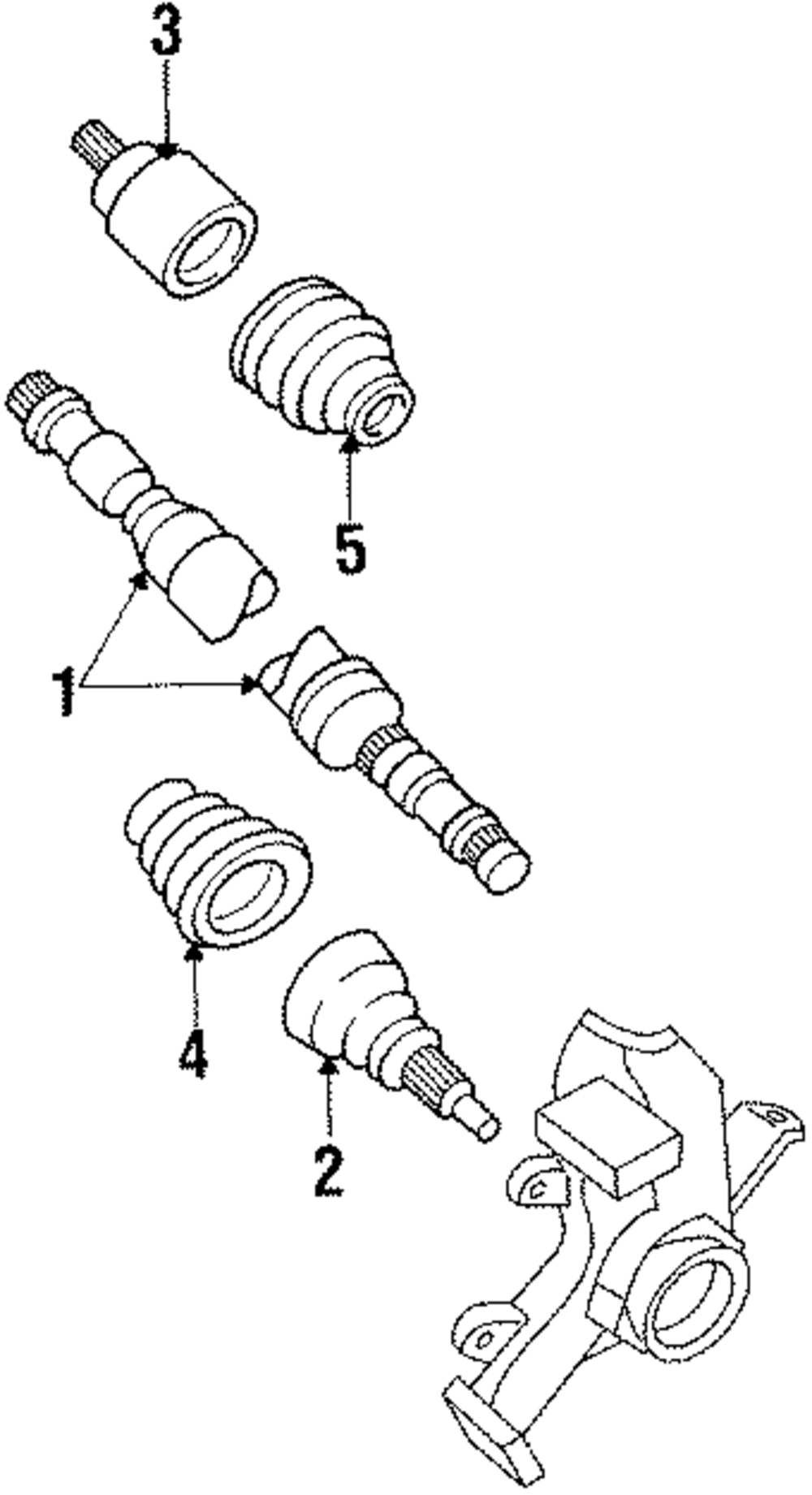 3
5
1
4
2