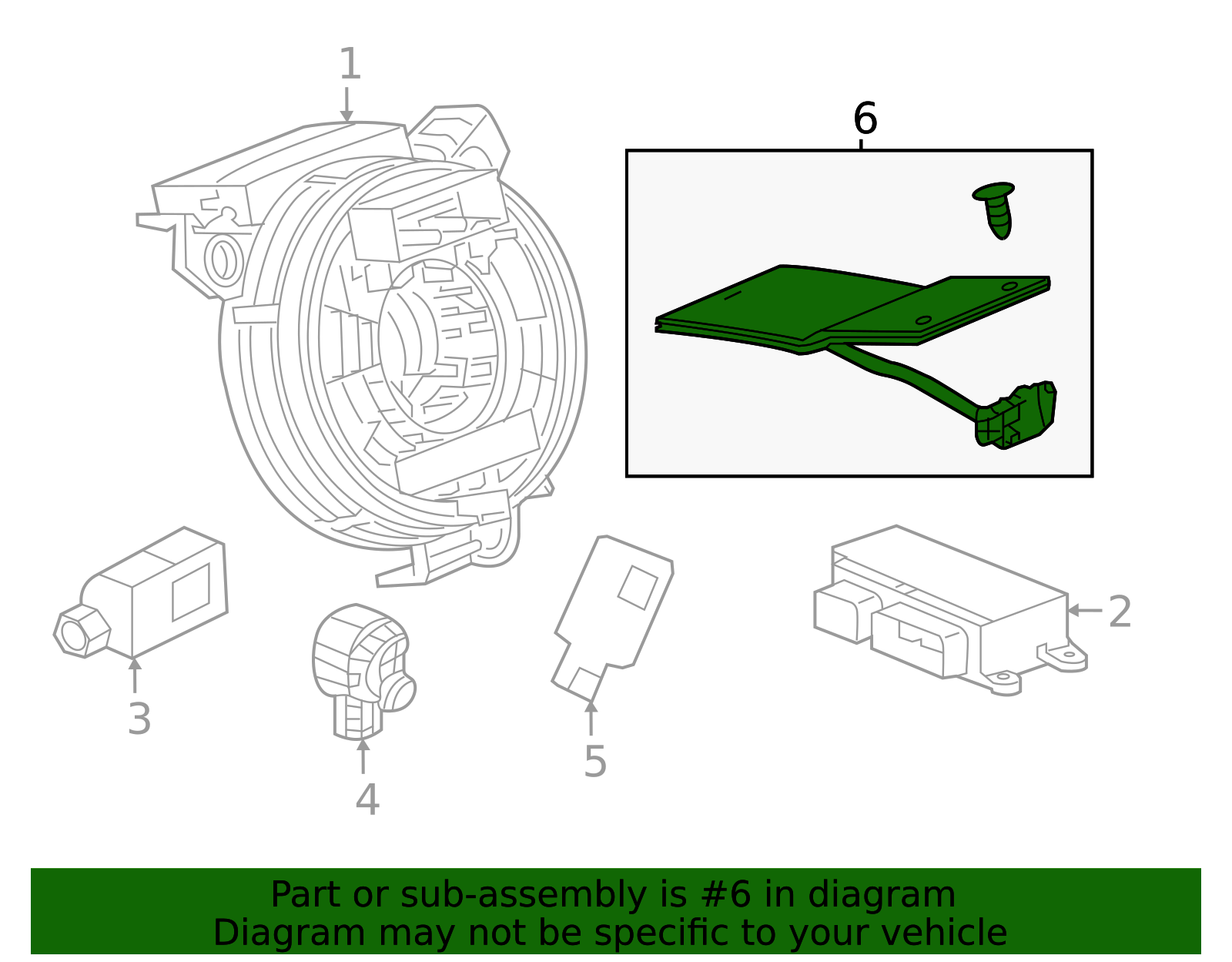 1

6

2

3

4

5

Part or sub-assembly is #6 in diagram
Diagram may not be specific to your vehicle